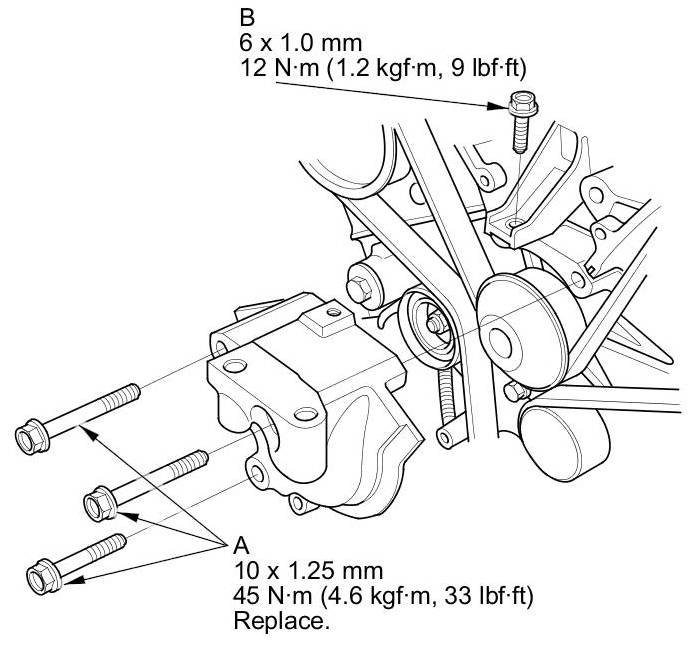 B
6 x 1.0 mm
12 N·m (1.2 kgf·m, 9 lbf·ft)

A
10 x 1.25 mm
45 N·m (4.6 kgf·m, 33 lbf·ft)
Replace.