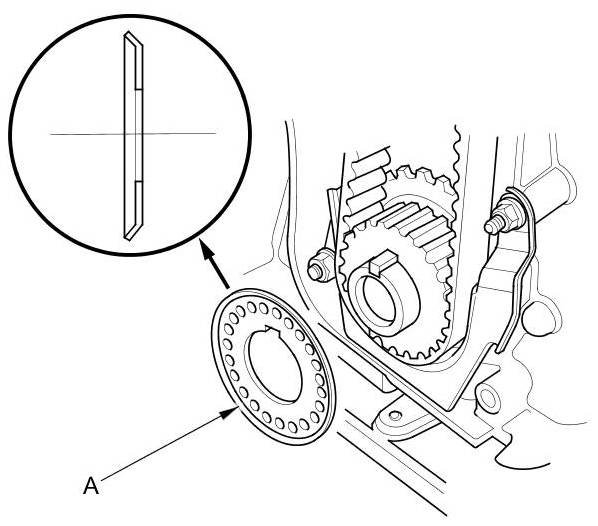 A