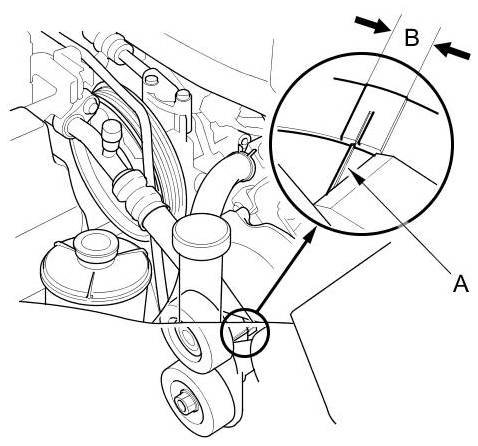 B
A