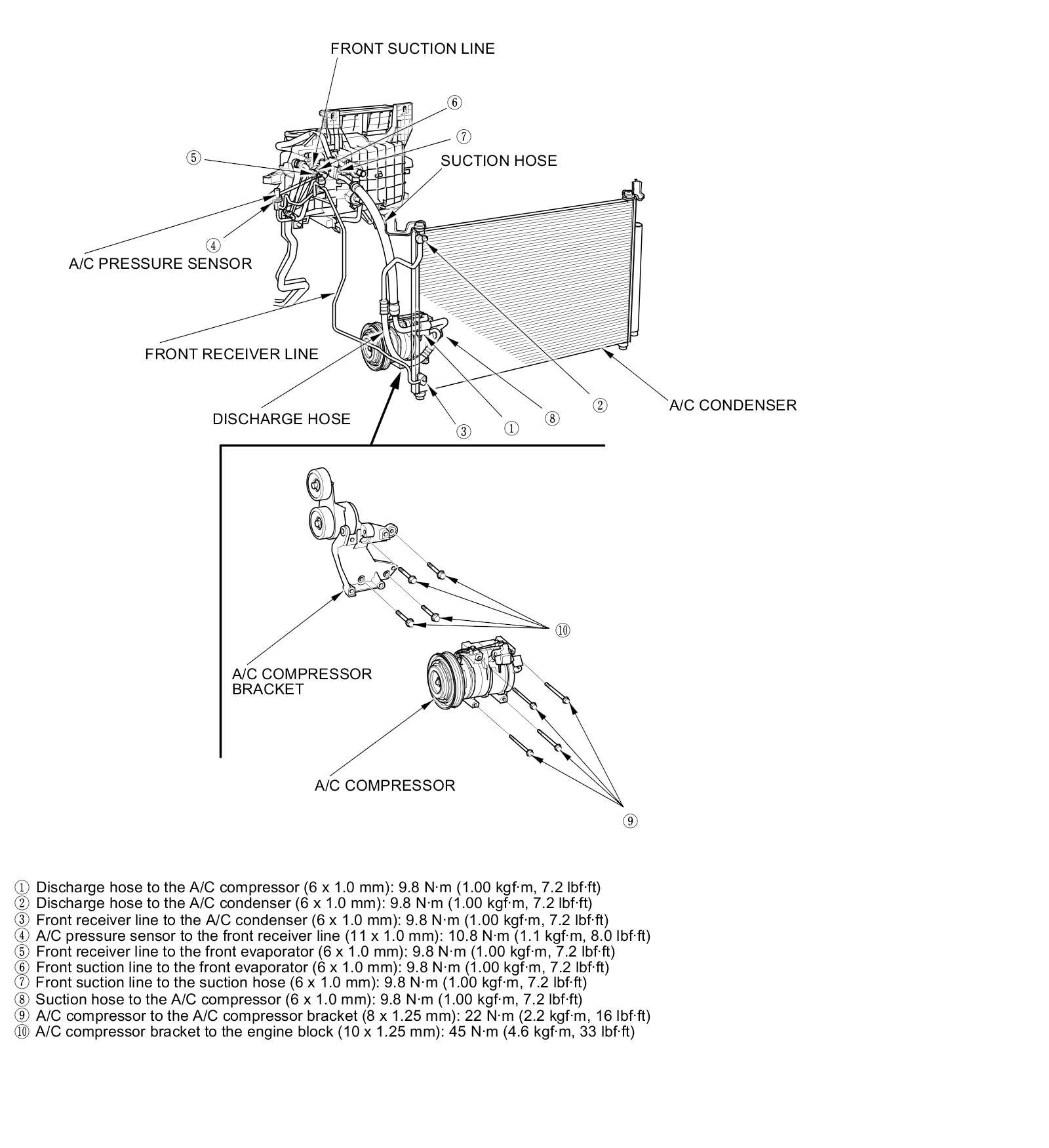 FRONT SUCTION LINE

⑥

⑦

⑤

SUCTION HOSE

④

A/C PRESSURE SENSOR

FRONT RECEIVER LINE

DISCHARGE HOSE

③

①

⑧

②

A/C CONDENSER

⑩

A/C COMPRESSOR BRACKET

A/C COMPRESSOR

⑨

① Discharge hose to the A/C compressor (6 x 1.0 mm): 9.8 N·m (1.00 kgf·m, 7.2 lbf·ft)
② Discharge hose to the A/C condenser (6 x 1.0 mm): 9.8 N·m (1.00 kgf·m, 7.2 lbf·ft)
③ Front receiver line to the A/C condenser (6 x 1.0 mm): 9.8 N·m (1.00 kgf·m, 7.2 lbf·ft)
④ A/C pressure sensor to the front receiver line (11 x 1.0 mm): 10.8 N·m (1.1 kgf·m, 8.0 lbf·ft)
⑤ Front receiver line to the front evaporator (6 x 1.0 mm): 9.8 N·m (1.00 kgf·m, 7.2 lbf·ft)
⑥ Front suction line to the front evaporator (6 x 1.0 mm): 9.8 N·m (1.00 kgf·m, 7.2 lbf·ft)
⑦ Front suction line to the suction hose (6 x 1.0 mm): 9.8 N·m (1.00 kgf·m, 7.2 lbf·ft)
⑧ Suction hose to the A/C compressor (6 x 1.0 mm): 9.8 N·m (1.00 kgf·m, 7.2 lbf·ft)
⑨ A/C compressor to the A/C compressor bracket (8 x 1.25 mm): 22 N·m (2.2 kgf·m, 16 lbf·ft)
⑩ A/C compressor bracket to the engine block (10 x 1.25 mm): 45 N·m (4.6 kgf·m, 33 lbf·ft)