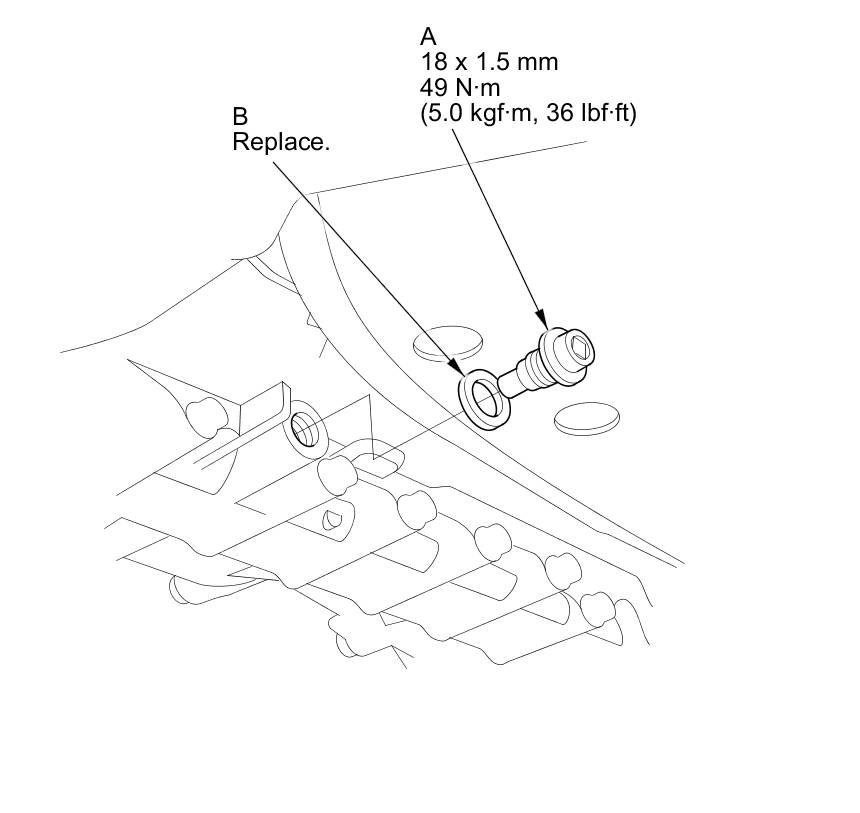 A
18 x 1.5 mm
49 N·m
(5.0 kgf·m, 36 lbf·ft)

B
Replace.