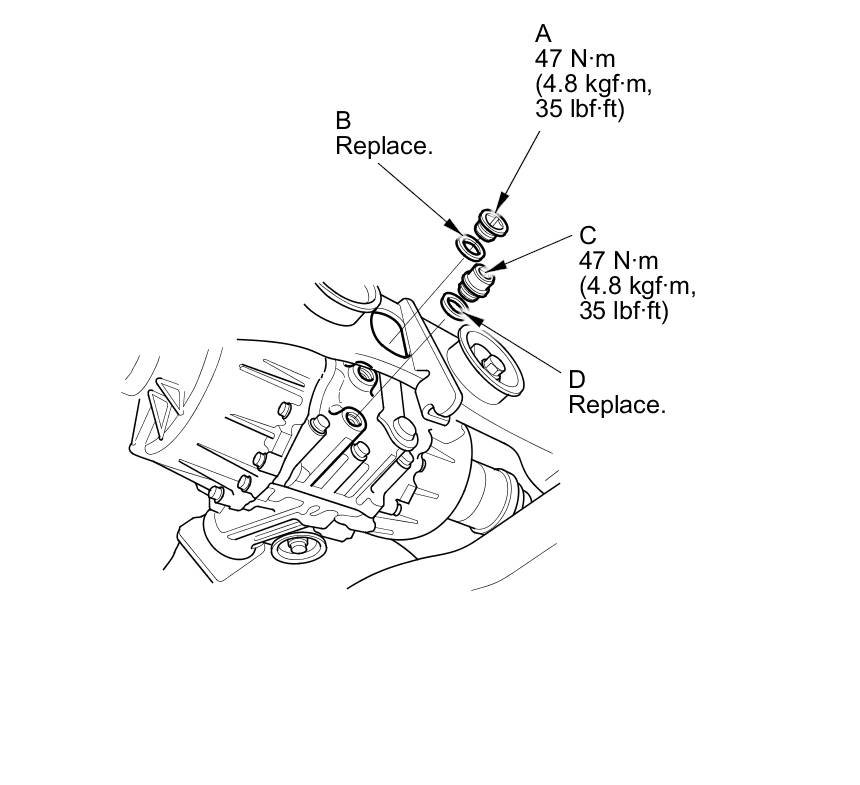 A
47 N·m
(4.8 kgf·m,
35 lbf·ft)

B
Replace.

C
47 N·m
(4.8 kgf·m,
35 lbf·ft)

D
Replace.