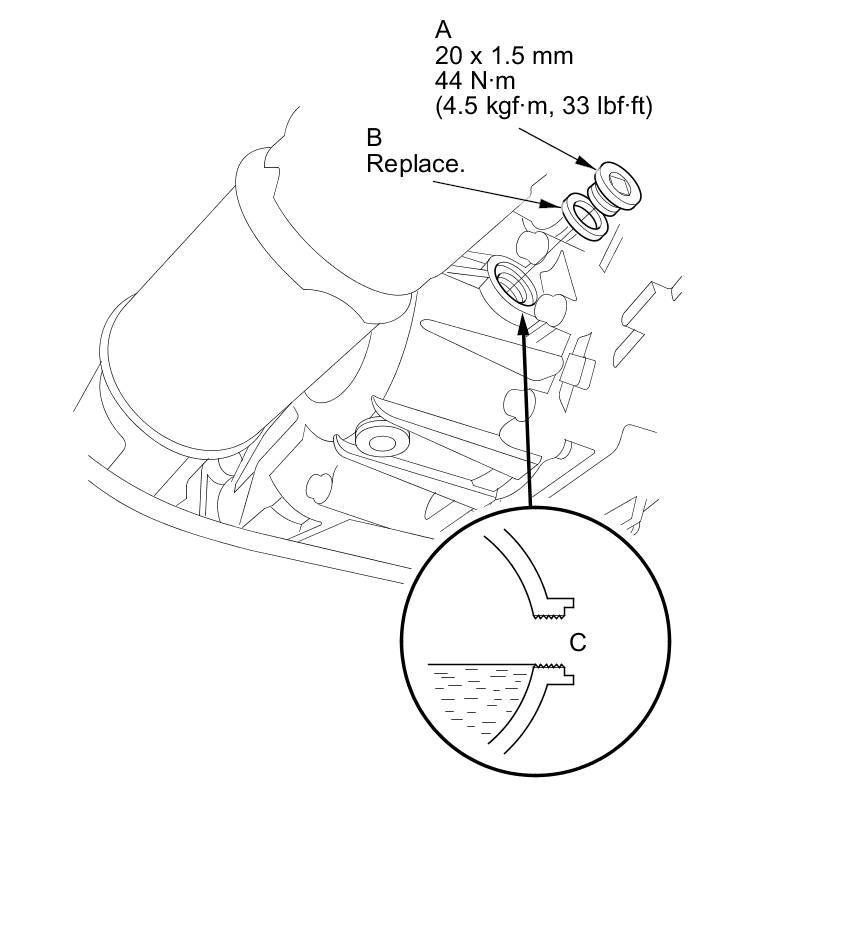 A
20 x 1.5 mm
44 N·m
(4.5 kgf·m, 33 lbf·ft)

B
Replace.

C