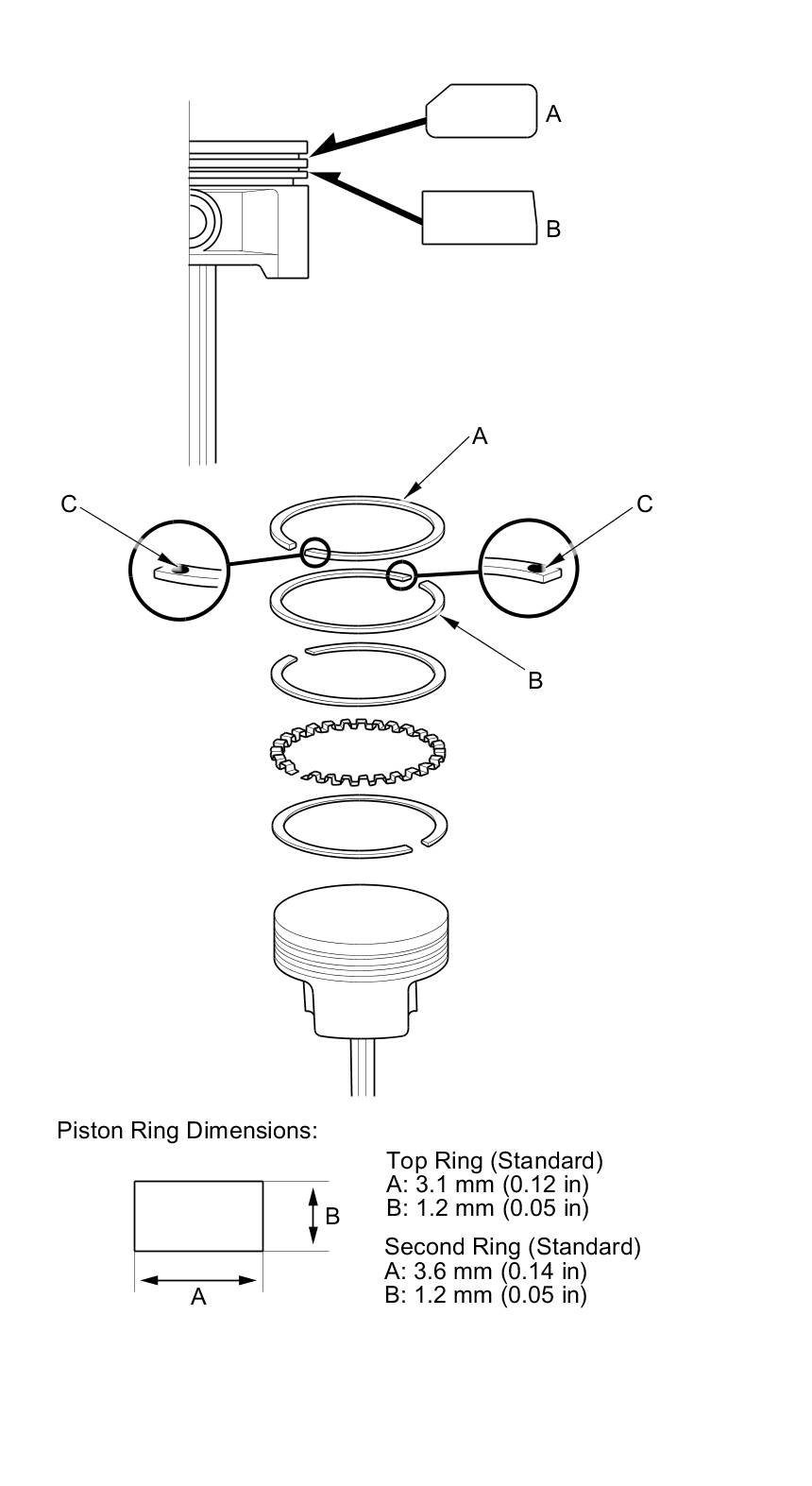 A

B

A

C

C

B

Piston Ring Dimensions:

B

A

Top Ring (Standard)
A: 3.1 mm (0.12 in)
B: 1.2 mm (0.05 in)

Second Ring (Standard)
A: 3.6 mm (0.14 in)
B: 1.2 mm (0.05 in)