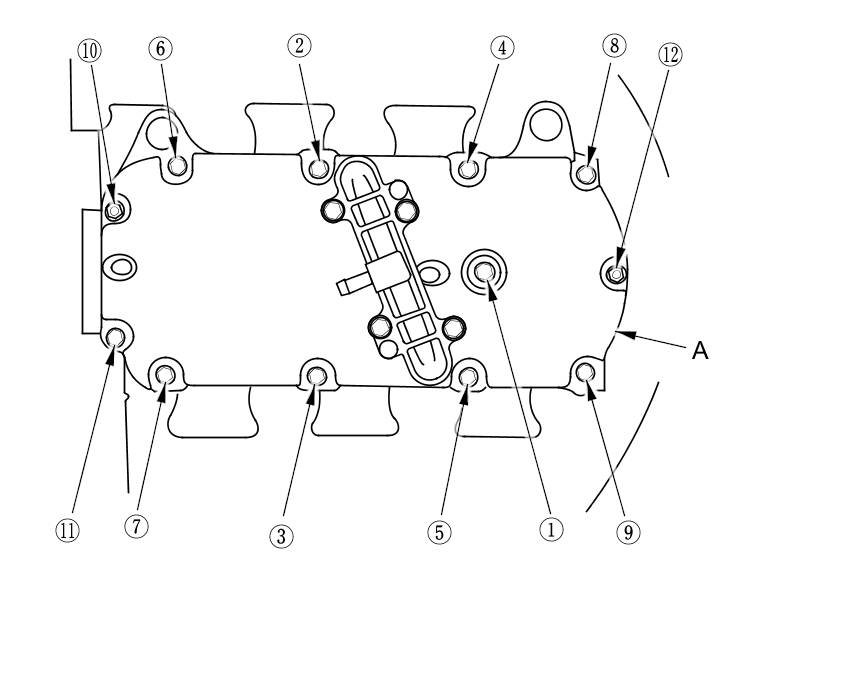 ⑩ ⑥ ② ④ ⑧ ⑫

A

⑪ ⑦ ③ ⑤ ① ⑨