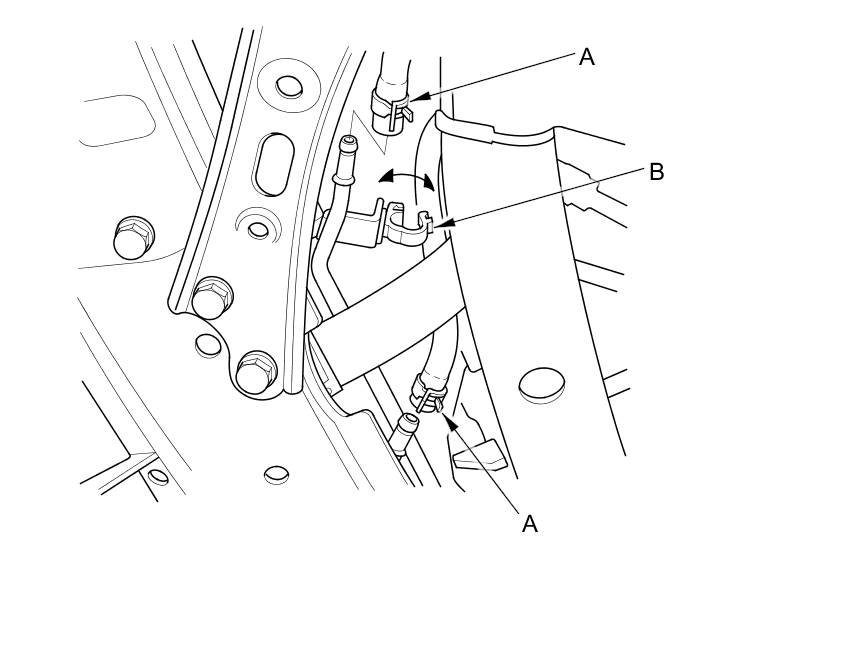 A
B
A