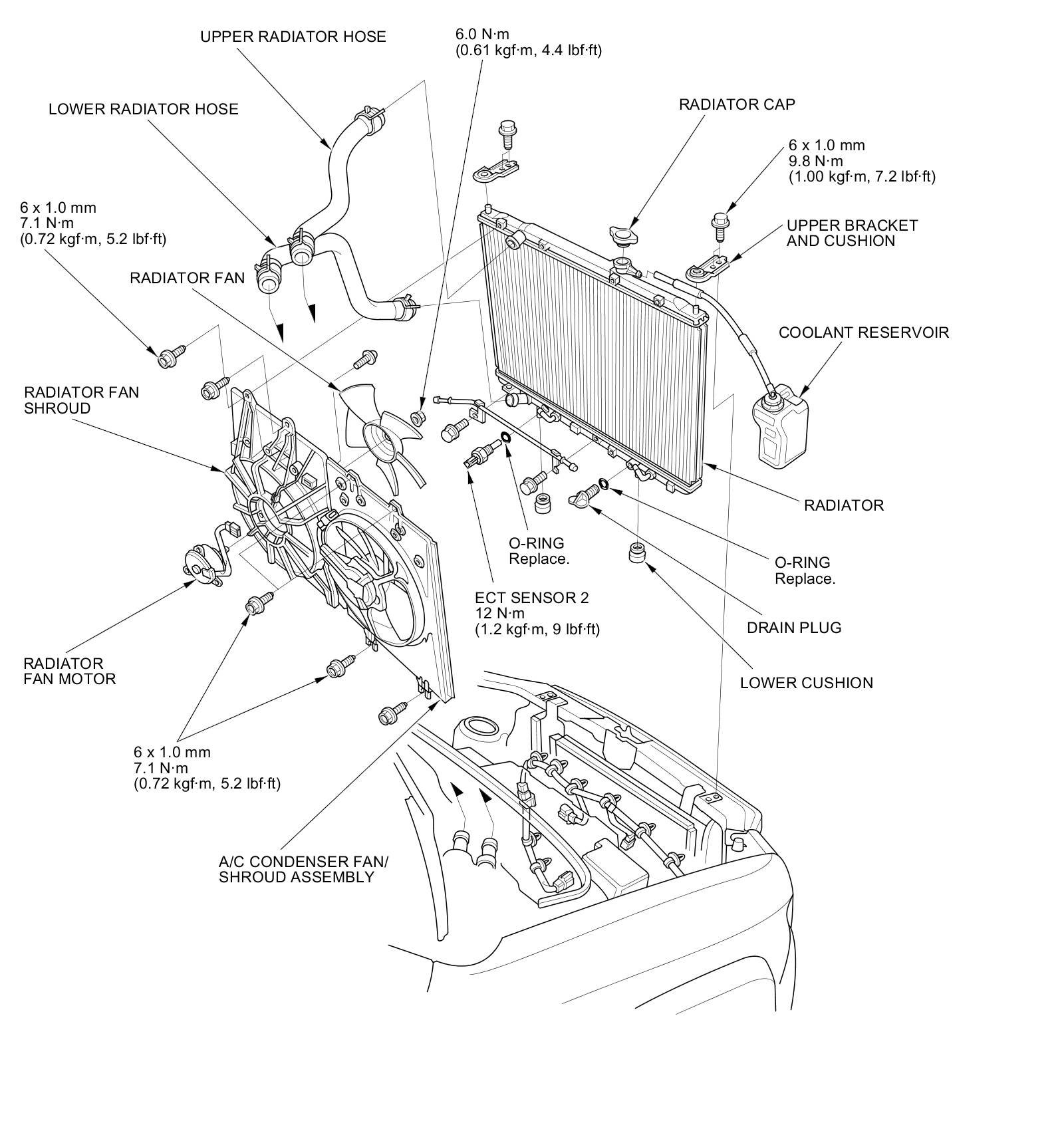 UPPER RADIATOR HOSE

6.0 N·m
(0.61 kgf·m, 4.4 lbf·ft)

LOWER RADIATOR HOSE

RADIATOR CAP

6 x 1.0 mm
9.8 N·m
(1.00 kgf·m, 7.2 lbf·ft)

6 x 1.0 mm
7.1 N·m
(0.72 kgf·m, 5.2 lbf·ft)

UPPER BRACKET
AND CUSHION

RADIATOR FAN

COOLANT RESERVOIR

RADIATOR FAN
SHROUD

RADIATOR

O-RING
Replace.

O-RING
Replace.

ECT SENSOR 2
12 N·m
(1.2 kgf·m, 9 lbf·ft)

DRAIN PLUG

RADIATOR
FAN MOTOR

LOWER CUSHION

6 x 1.0 mm
7.1 N·m
(0.72 kgf·m, 5.2 lbf·ft)

A/C CONDENSER FAN/
SHROUD ASSEMBLY