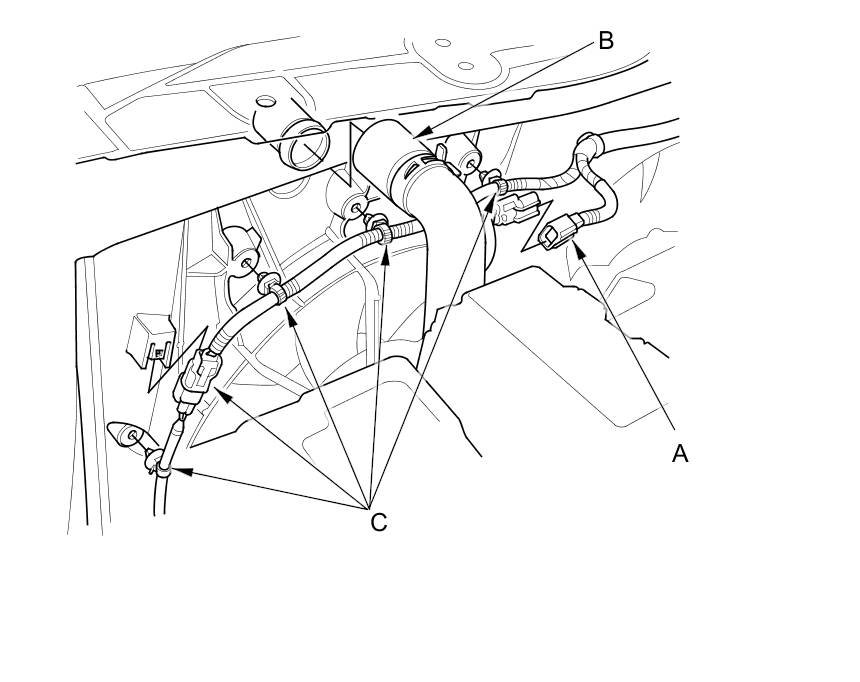 B
A
C