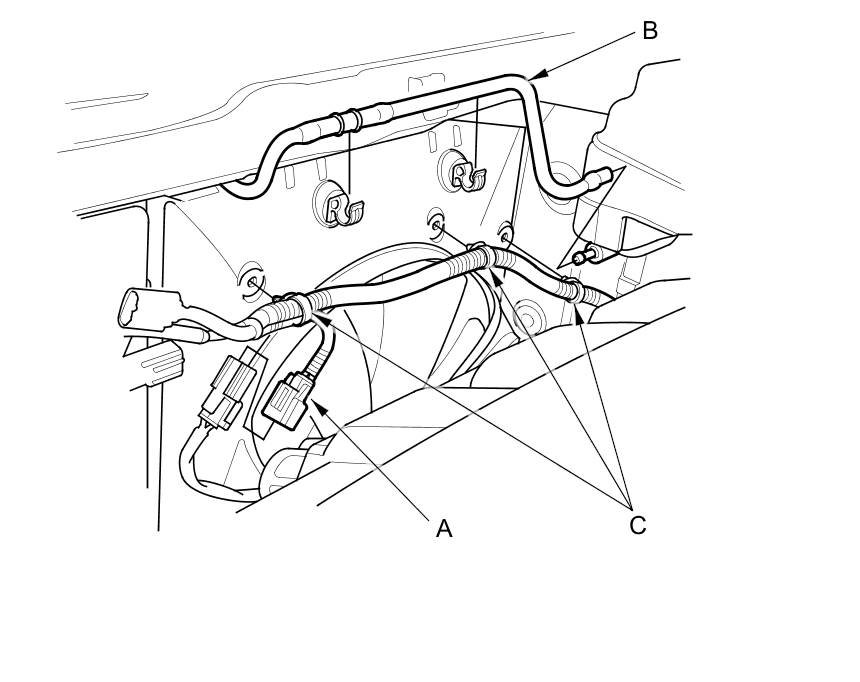 B

A

C