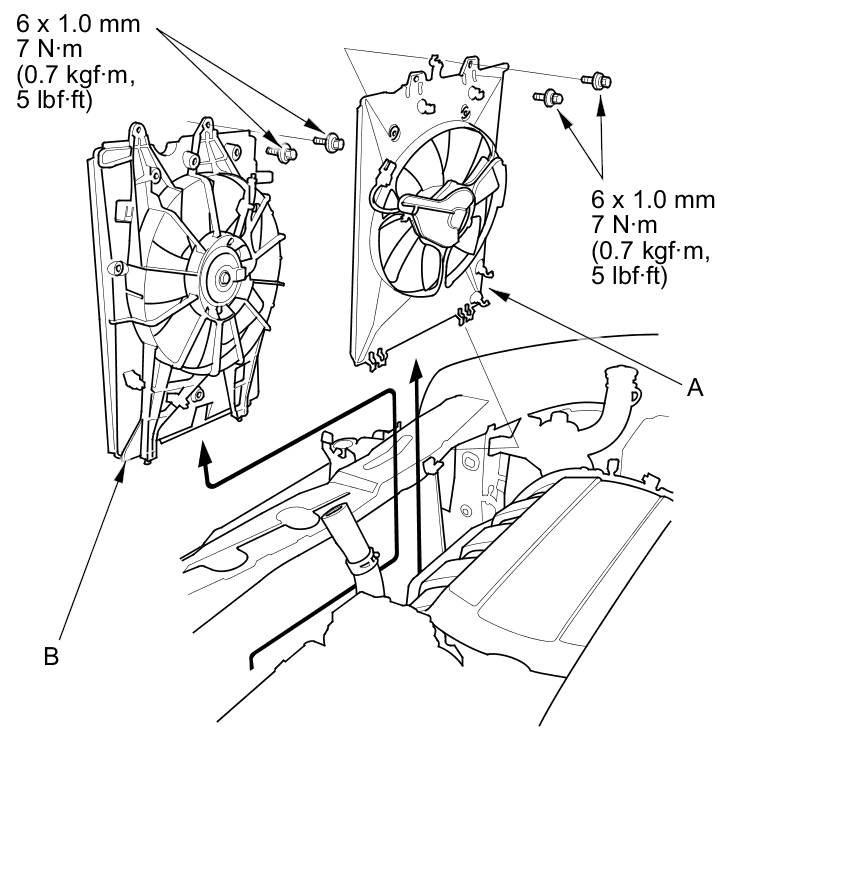 6 x 1.0 mm
7 N·m
(0.7 kgf·m,
5 lbf·ft)

6 x 1.0 mm
7 N·m
(0.7 kgf·m,
5 lbf·ft)

A

B