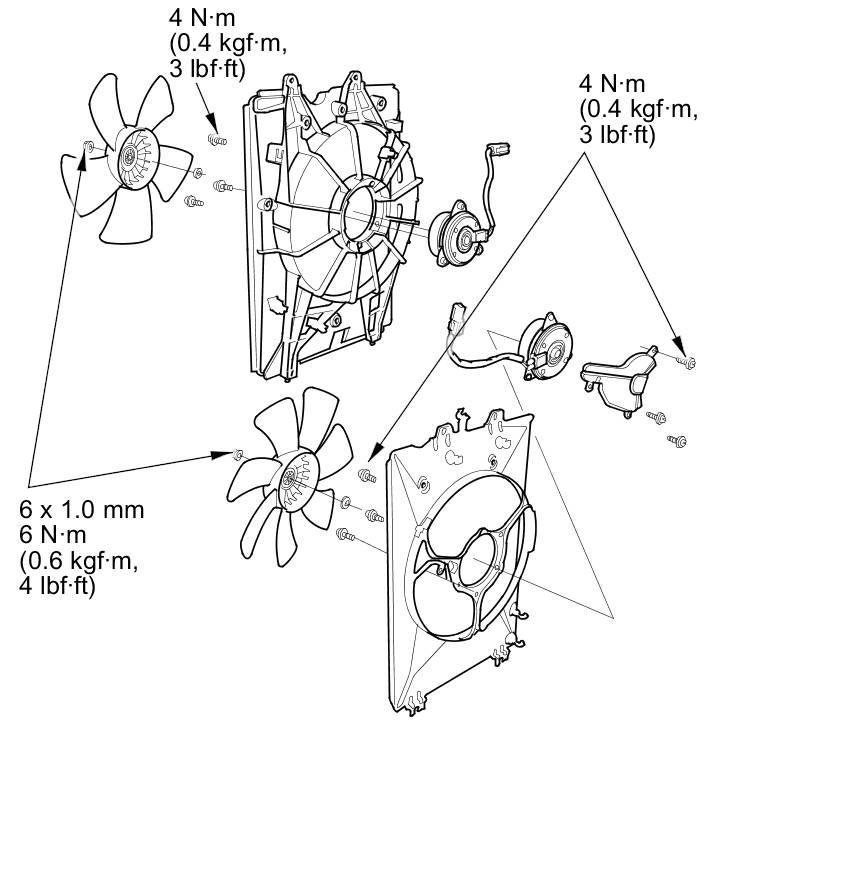 4 N·m
(0.4 kgf·m,
3 lbf·ft)

4 N·m
(0.4 kgf·m,
3 lbf·ft)

6 x 1.0 mm
6 N·m
(0.6 kgf·m,
4 lbf·ft)