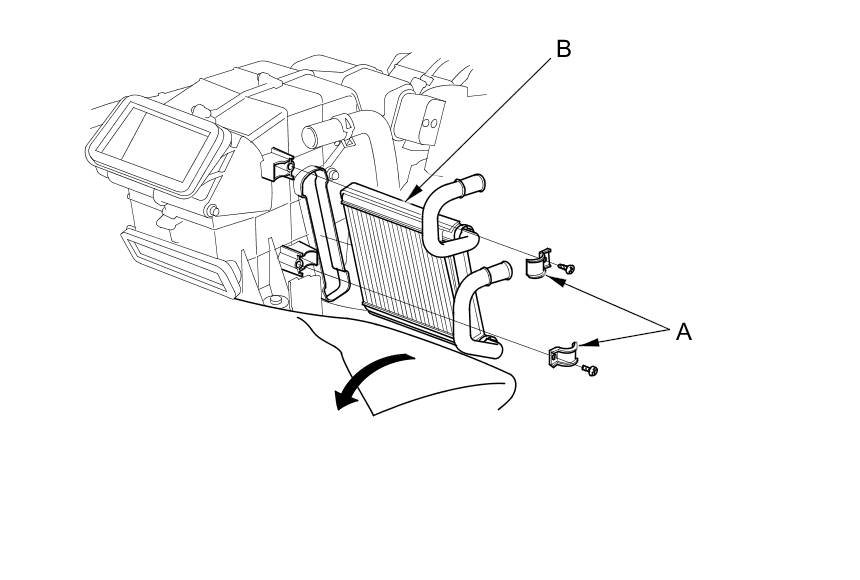 B

A