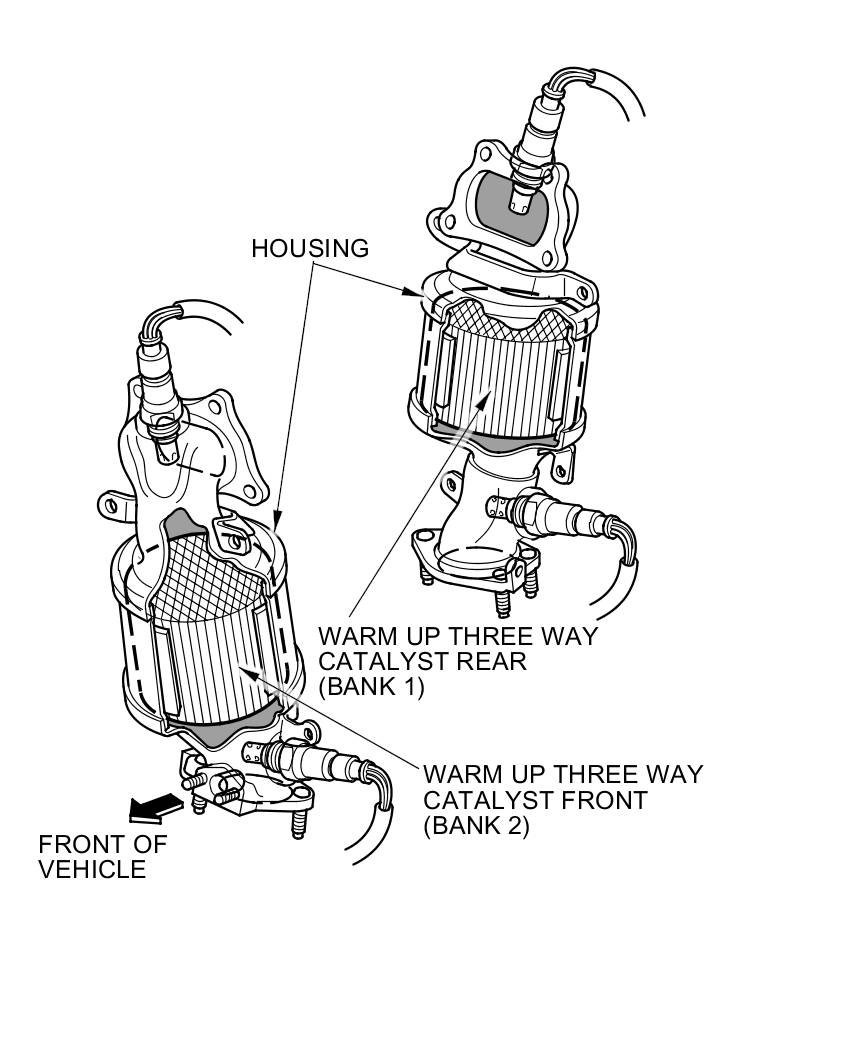 HOUSING

WARM UP THREE WAY CATALYST REAR (BANK 1)

WARM UP THREE WAY CATALYST FRONT (BANK 2)

FRONT OF VEHICLE