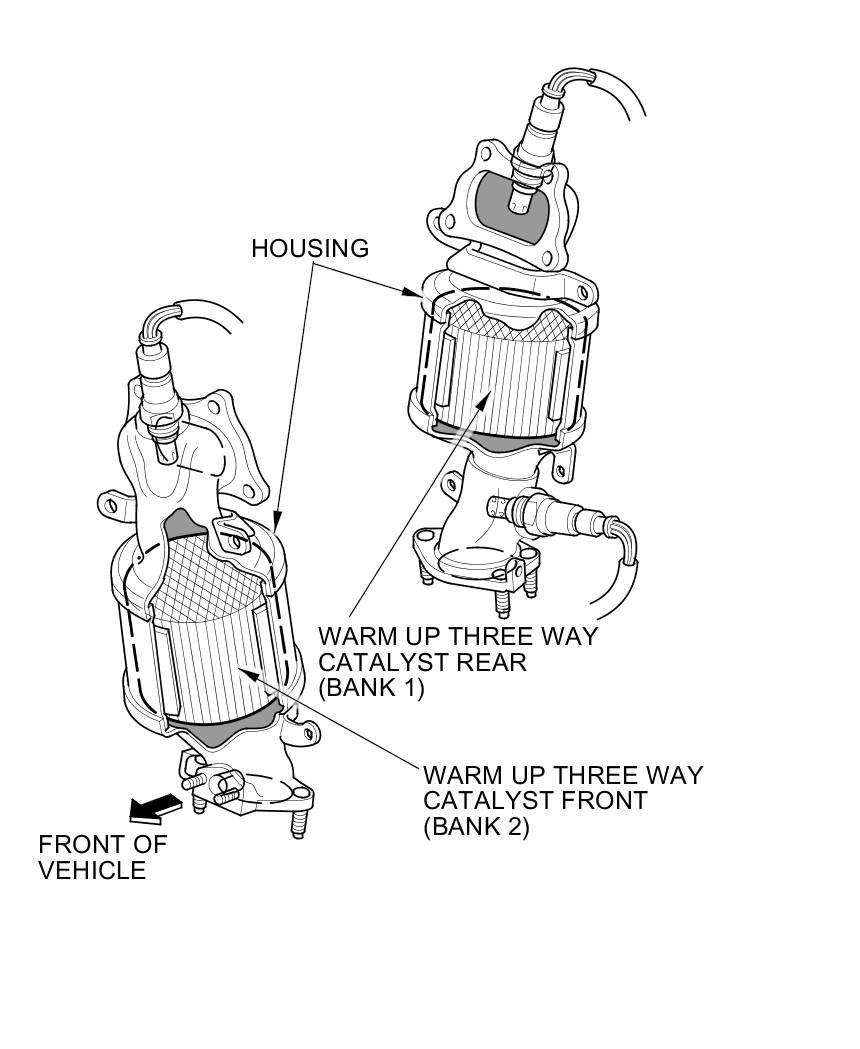 HOUSING

WARM UP THREE WAY CATALYST REAR (BANK 1)

WARM UP THREE WAY CATALYST FRONT (BANK 2)

FRONT OF VEHICLE