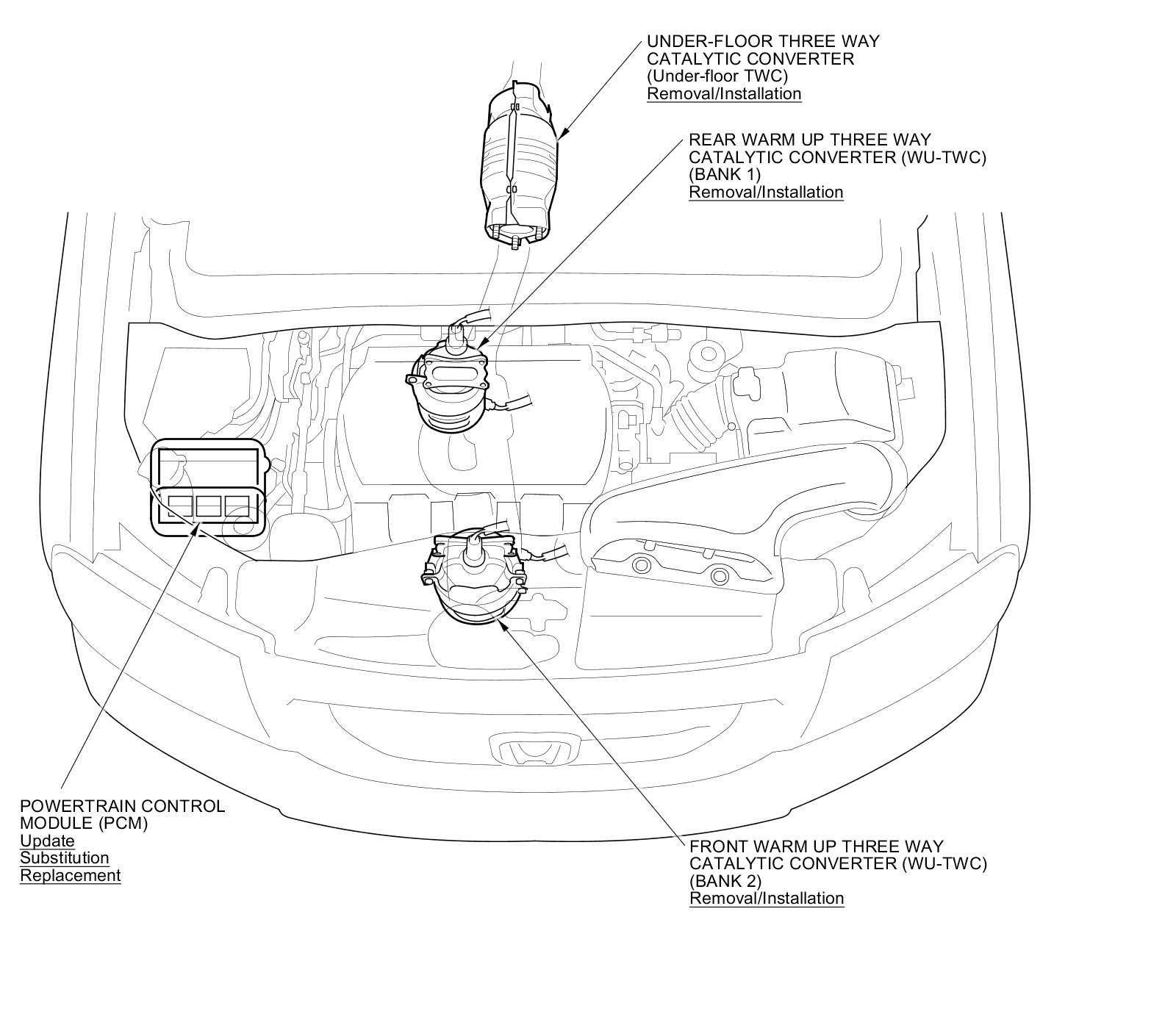 UNDER-FLOOR THREE WAY CATALYTIC CONVERTER (Under-floor TWC)
Removal/Installation

REAR WARM UP THREE WAY CATALYTIC CONVERTER (WU-TWC) (BANK 1)
Removal/Installation

POWERTRAIN CONTROL MODULE (PCM)
Update
Substitution
Replacement

FRONT WARM UP THREE WAY CATALYTIC CONVERTER (WU-TWC) (BANK 2)
Removal/Installation