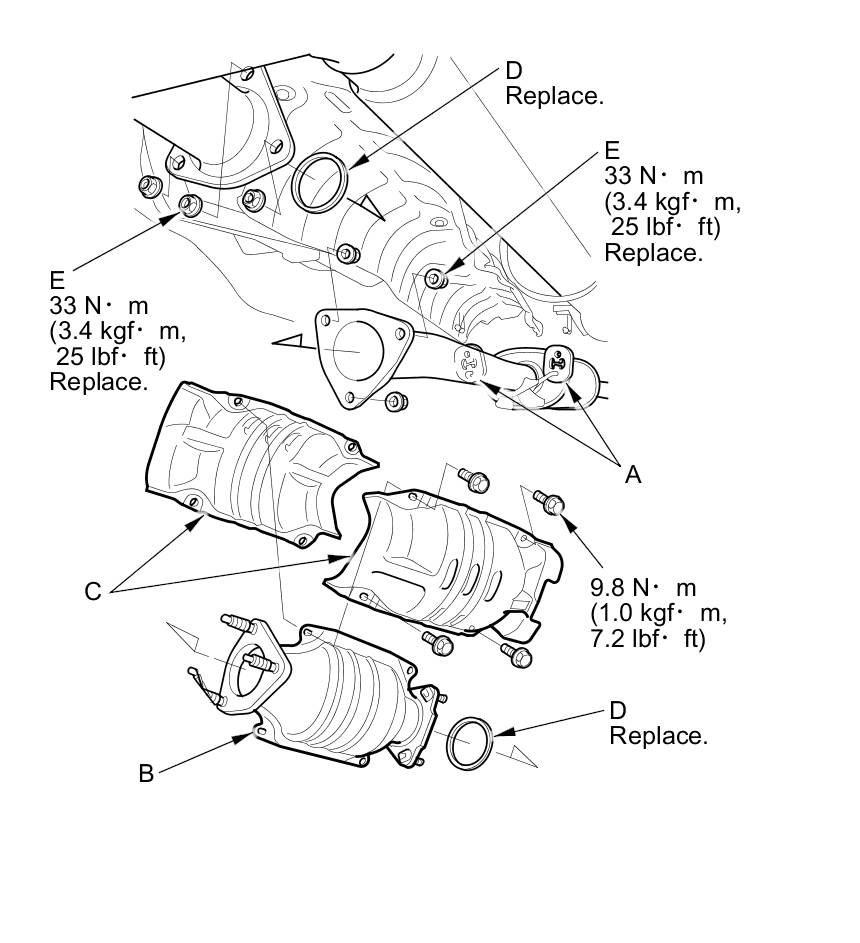 D
Replace.

E
33 N· m
(3.4 kgf· m,
25 lbf· ft)
Replace.

E
33 N· m
(3.4 kgf· m,
25 lbf· ft)
Replace.

A

C

9.8 N· m
(1.0 kgf· m,
7.2 lbf· ft)

D
Replace.

B