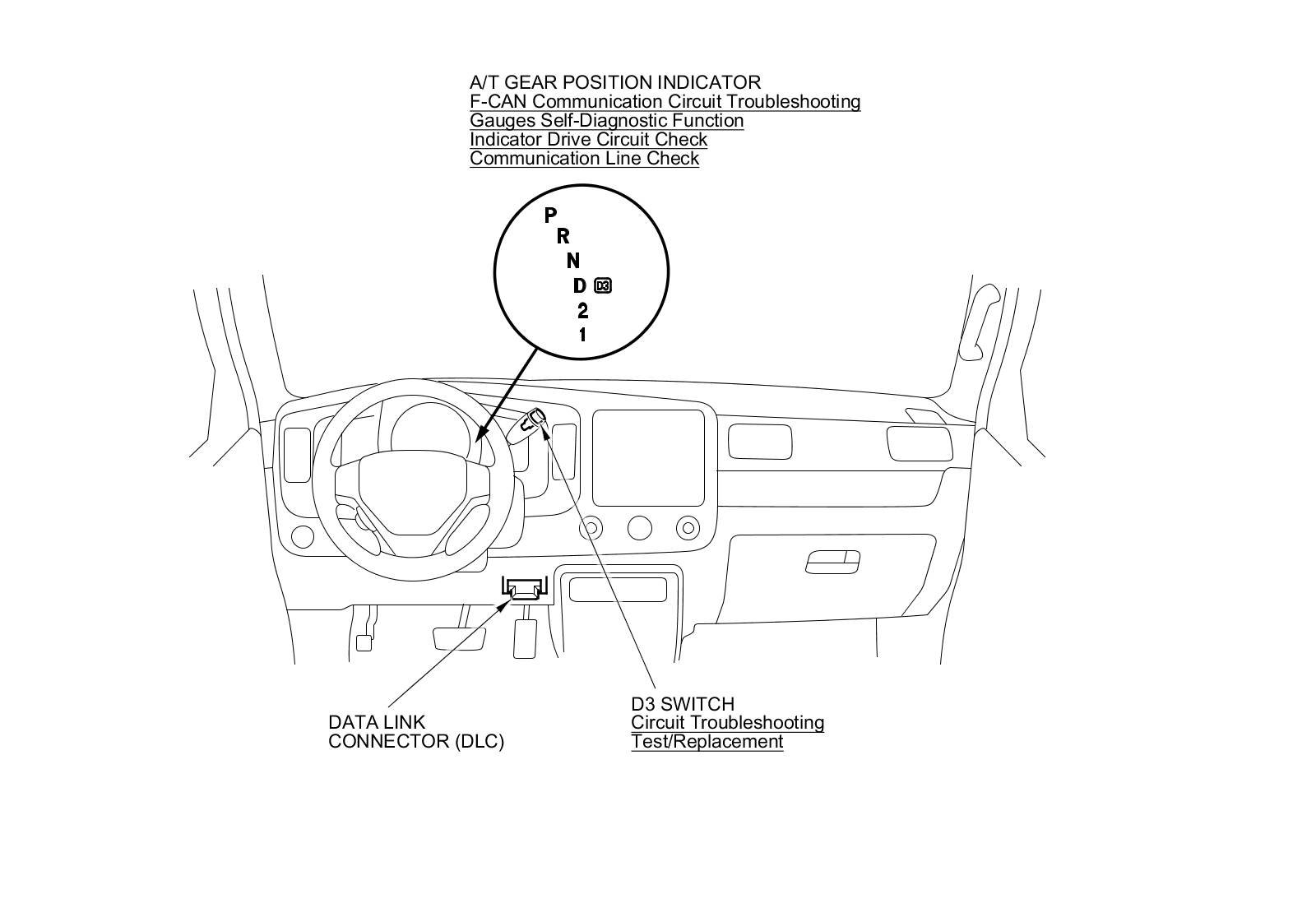 A/T GEAR POSITION INDICATOR
F-CAN Communication Circuit Troubleshooting
Gauges Self-Diagnostic Function
Indicator Drive Circuit Check
Communication Line Check

P
R
N
D D3
2
1

DATA LINK
CONNECTOR (DLC)

D3 SWITCH
Circuit Troubleshooting
Test/Replacement