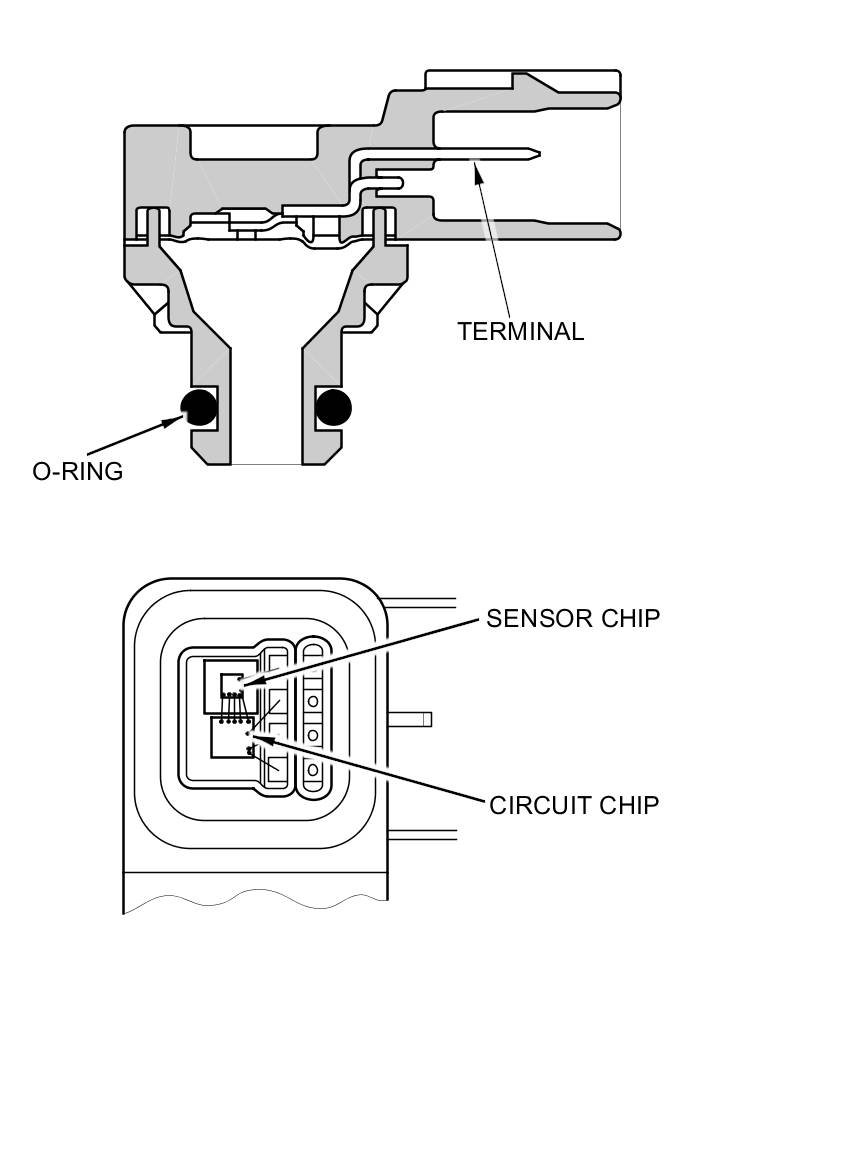 TERMINAL

O-RING

SENSOR CHIP

CIRCUIT CHIP