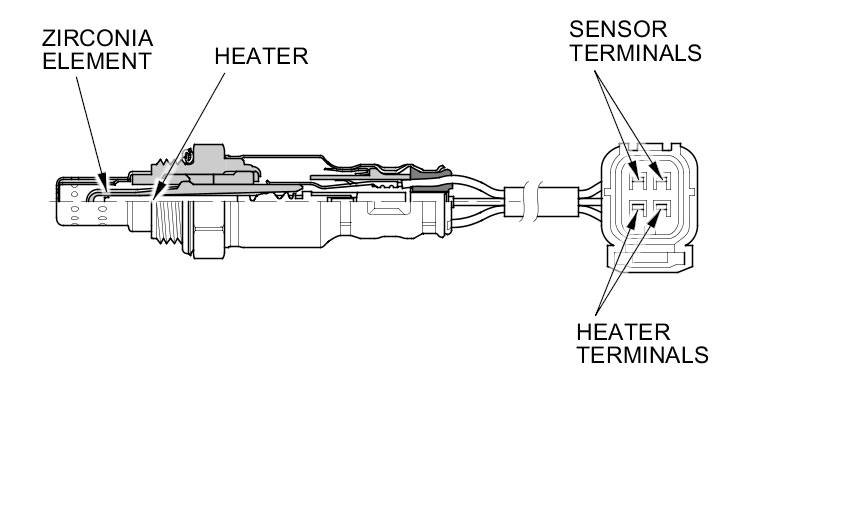 ZIRCONIA ELEMENT

HEATER

SENSOR TERMINALS

HEATER TERMINALS