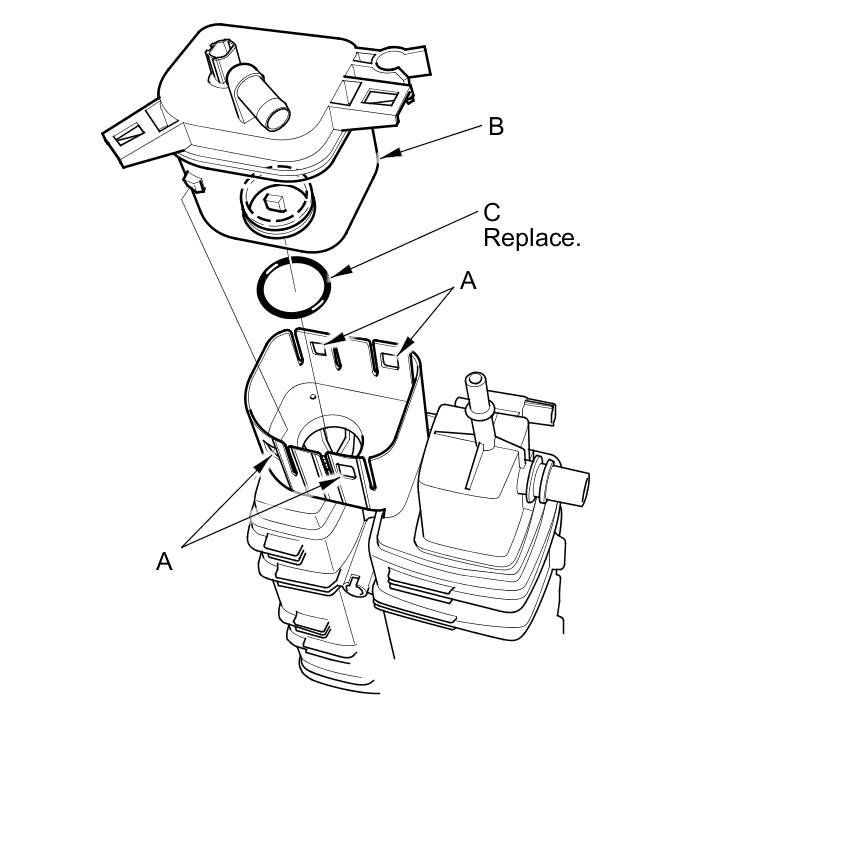 B

C
Replace.

A

A