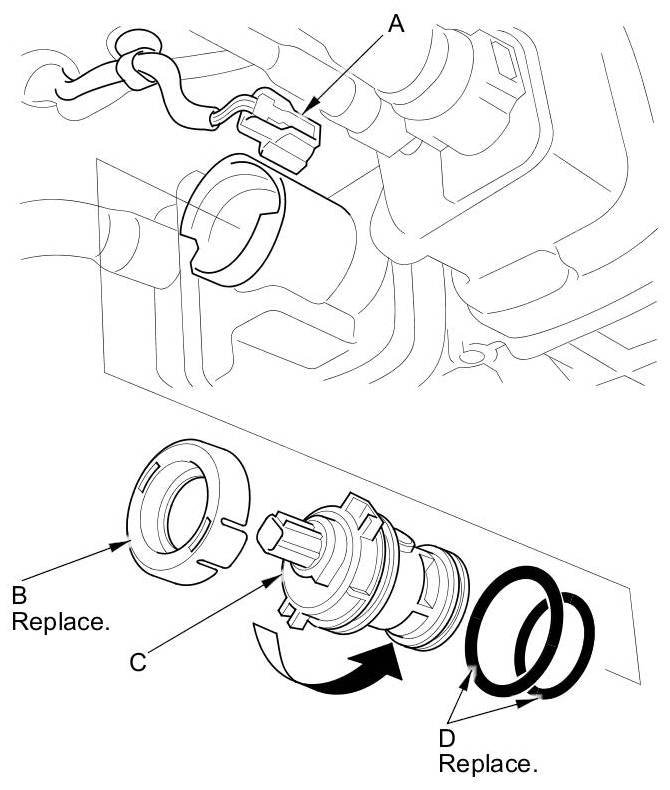 A

B
Replace.

C

D
Replace.