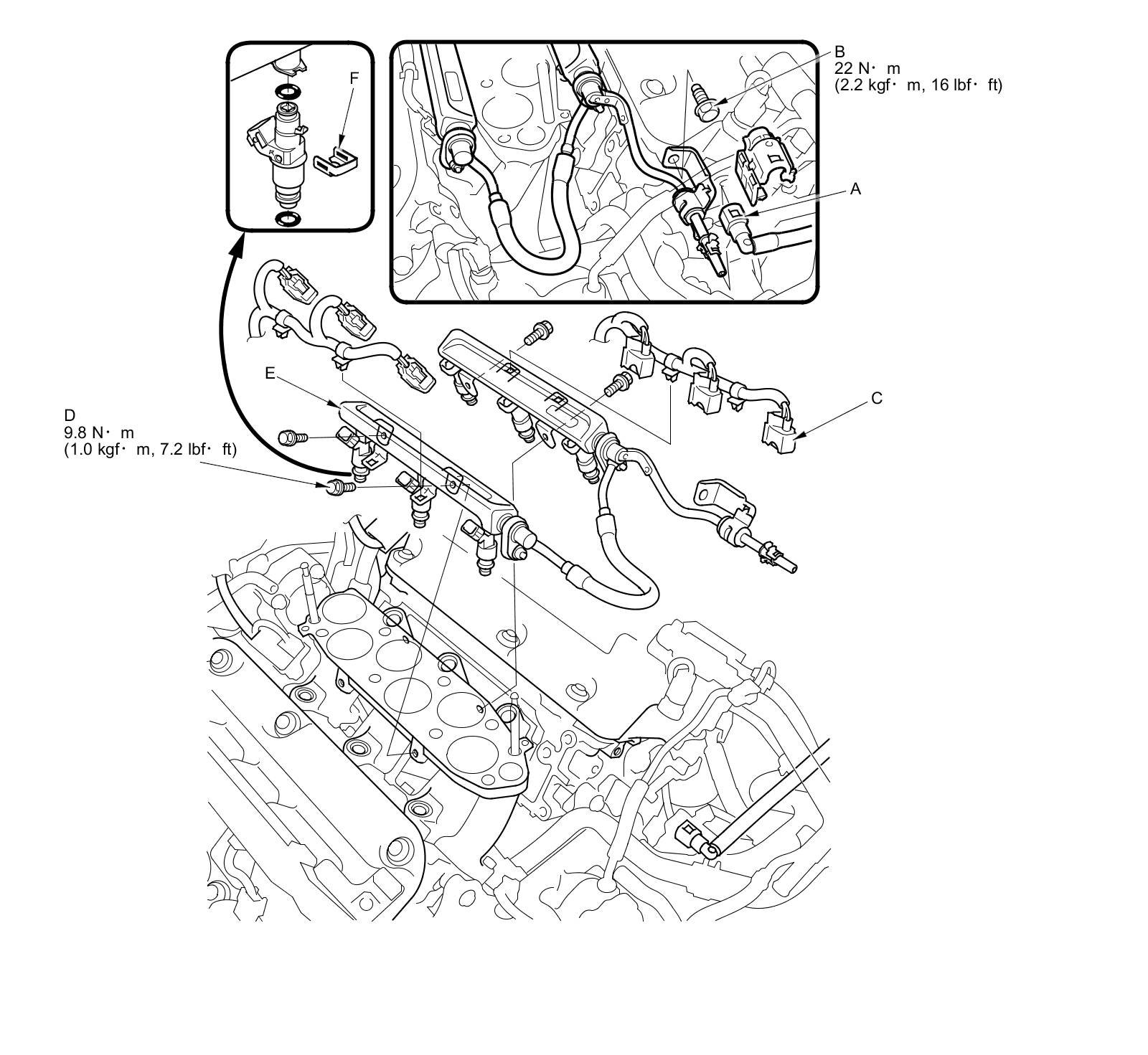 F

B
22 N· m
(2.2 kgf· m, 16 lbf· ft)

A

E

C

D
9.8 N· m
(1.0 kgf· m, 7.2 lbf· ft)