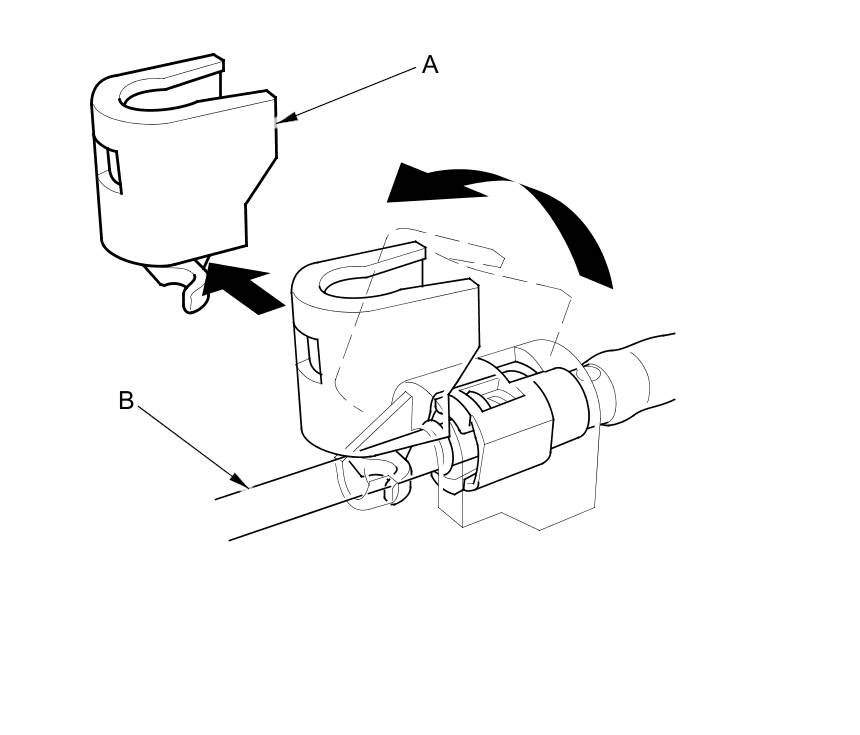 A

B