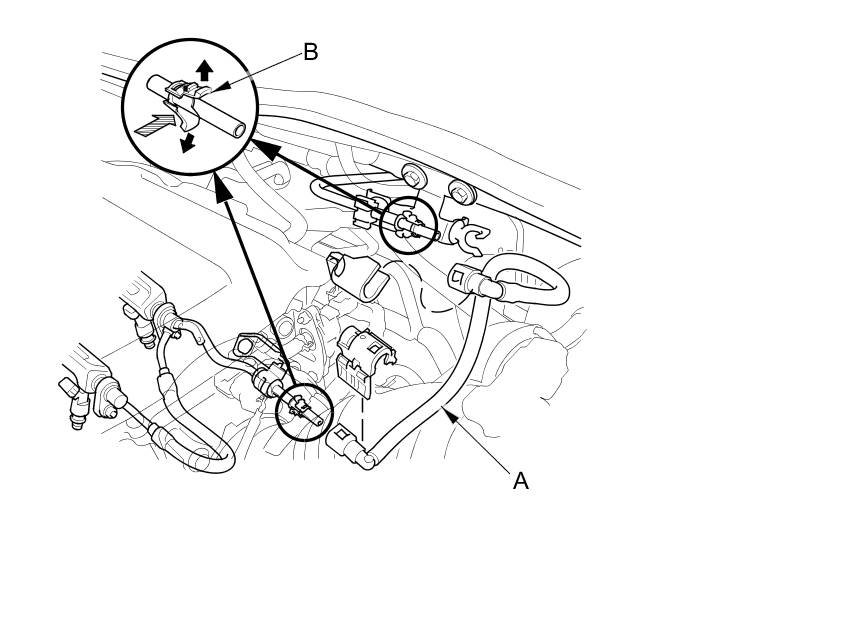 B

A