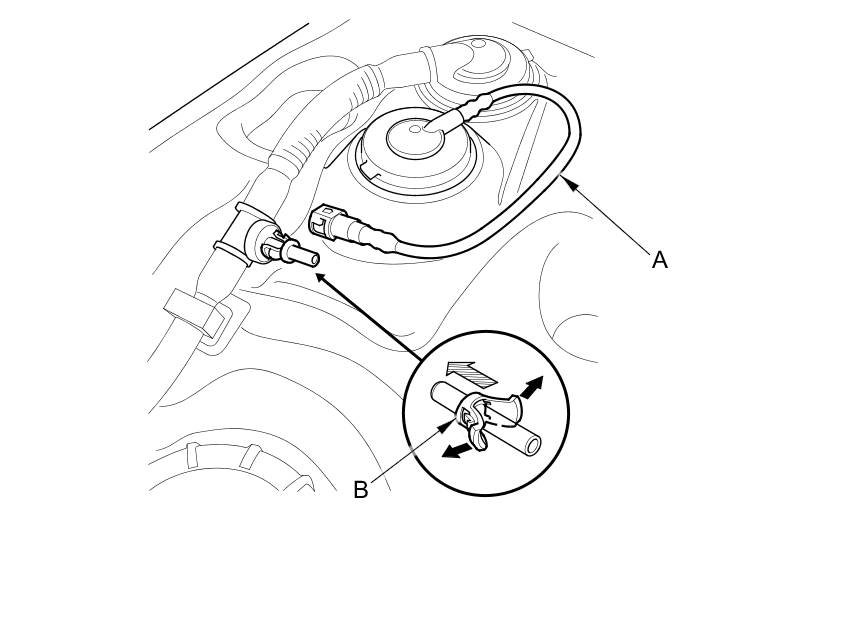 A

B