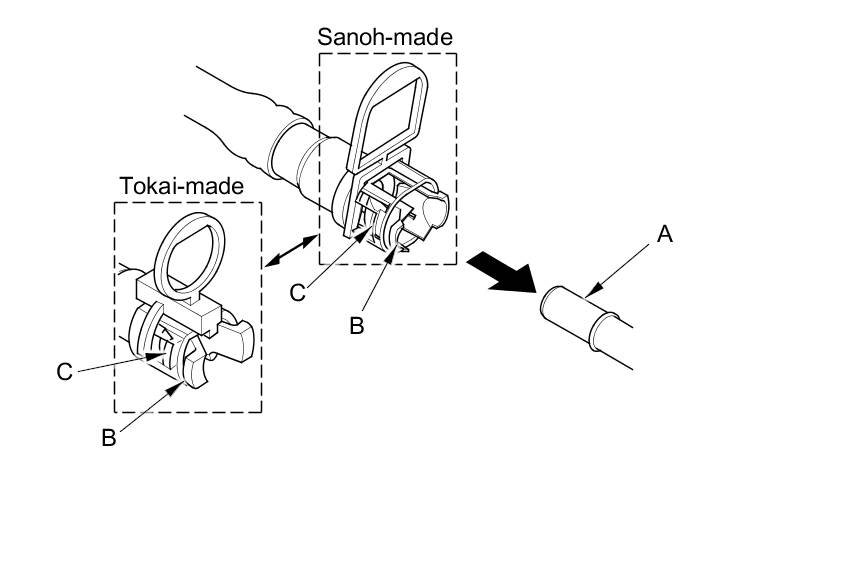 Sanoh-made

Tokai-made

A

C

B

C

B