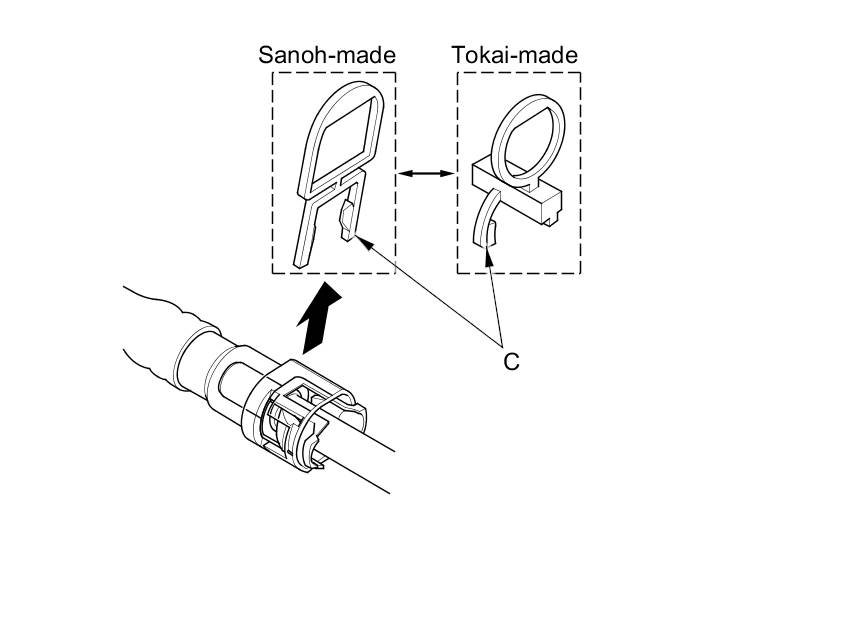 Sanoh-made

Tokai-made

C