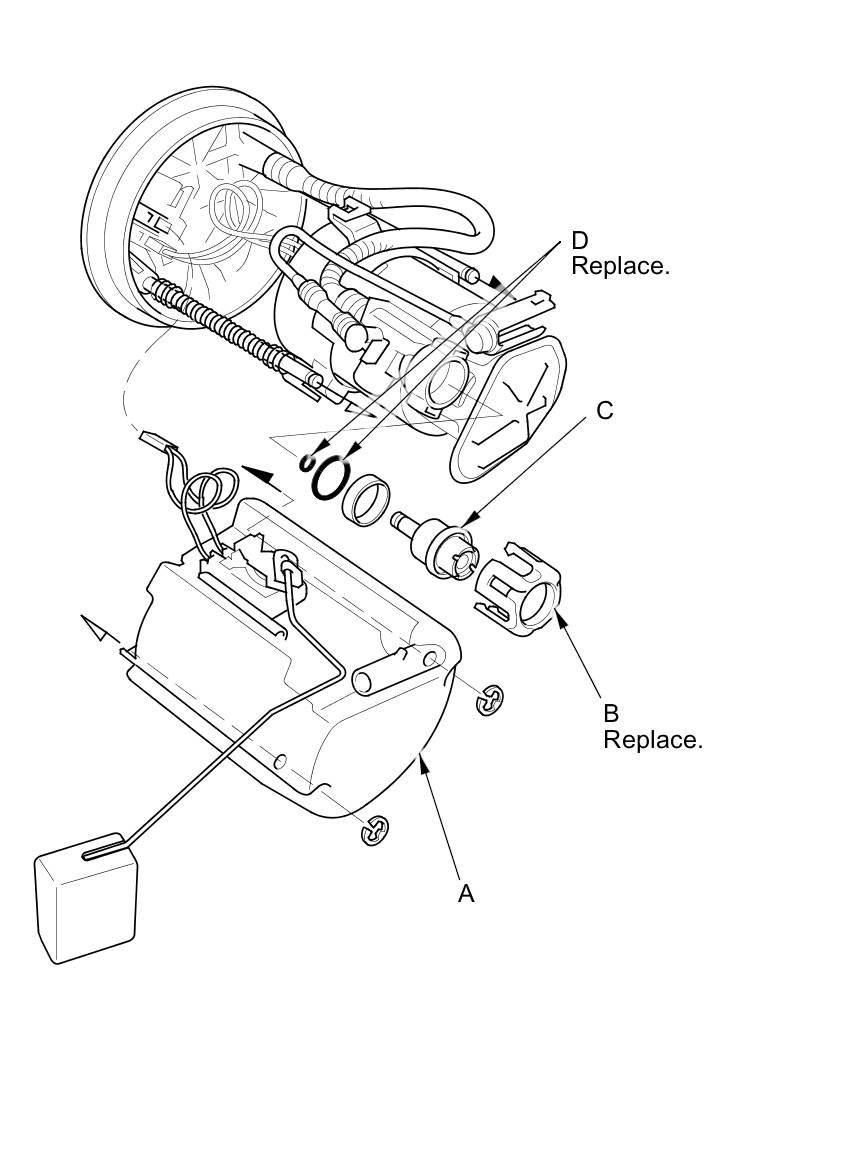 D
Replace.

C

B
Replace.

A