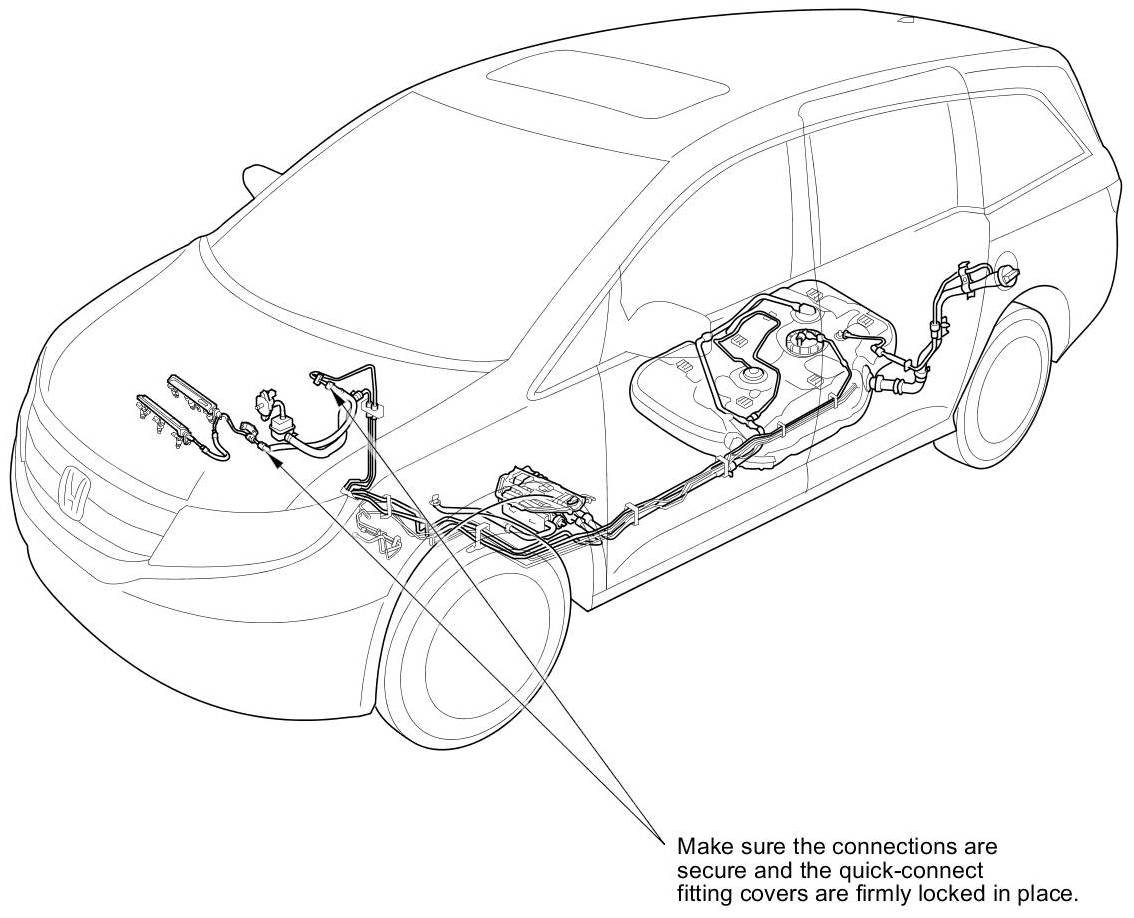 Make sure the connections are secure and the quick-connect fitting covers are firmly locked in place.