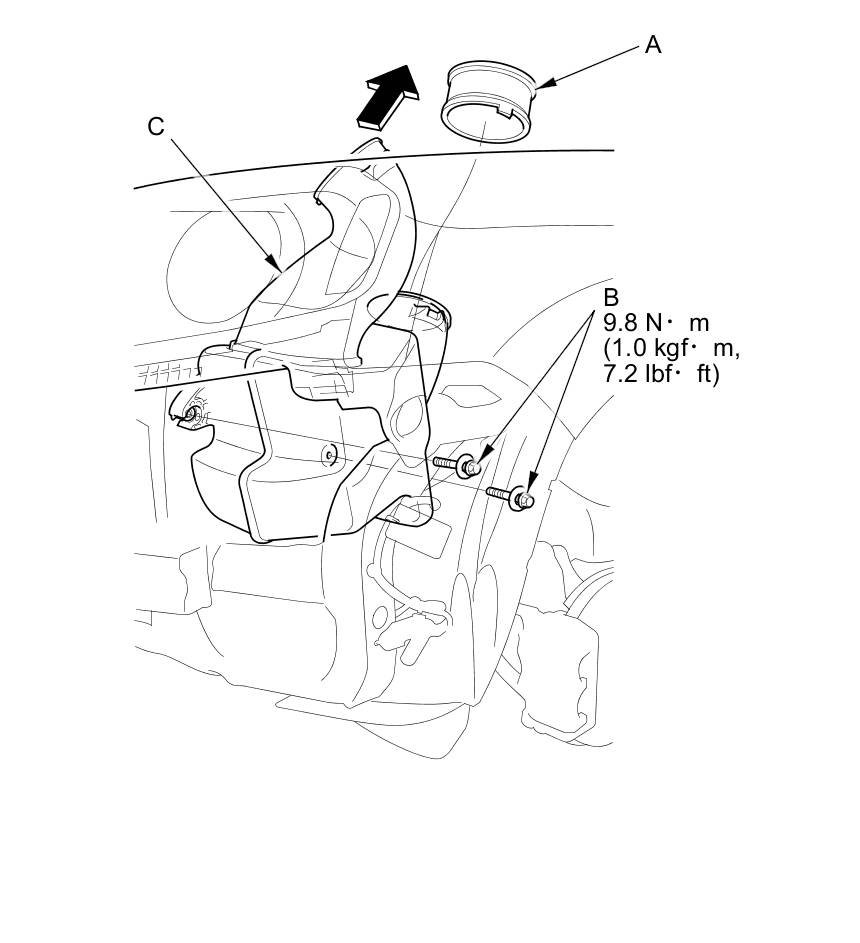 A

C

B
9.8 N· m
(1.0 kgf· m,
7.2 lbf· ft)