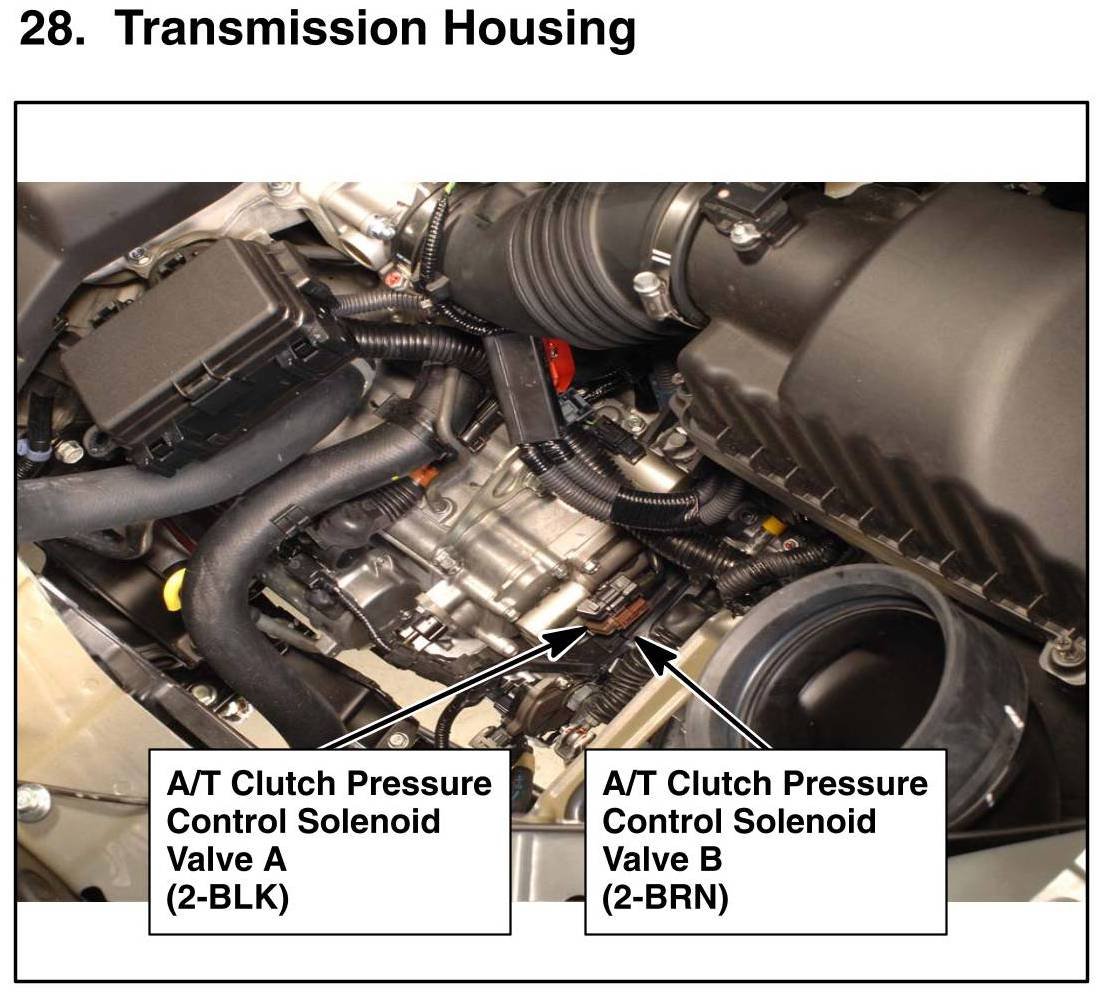 28. Transmission Housing

A/T Clutch Pressure Control Solenoid Valve A (2-BLK)

A/T Clutch Pressure Control Solenoid Valve B (2-BRN)