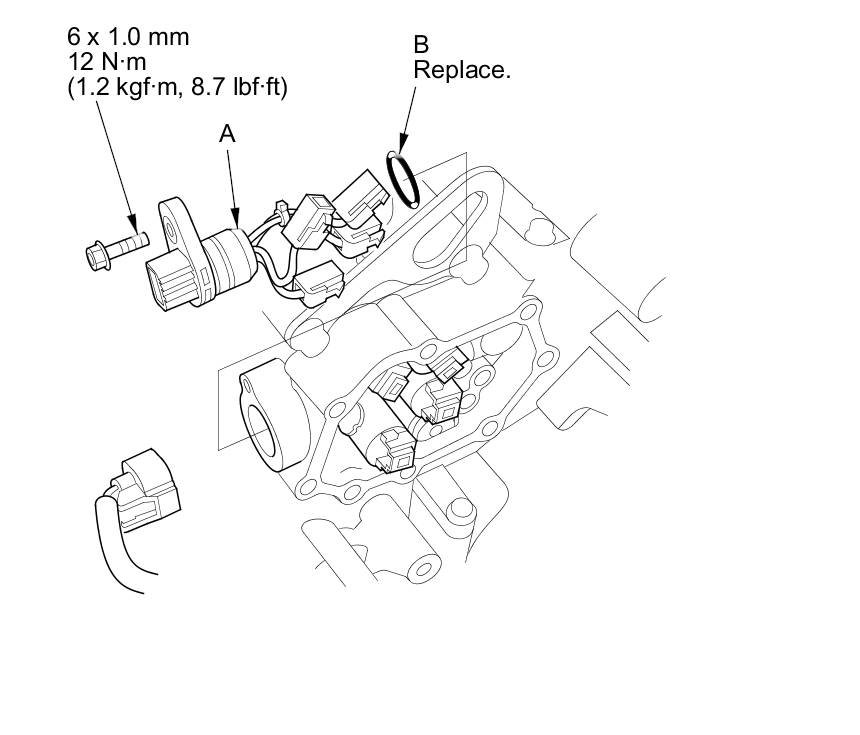 6 x 1.0 mm
12 N·m
(1.2 kgf·m, 8.7 lbf·ft)

B
Replace.

A