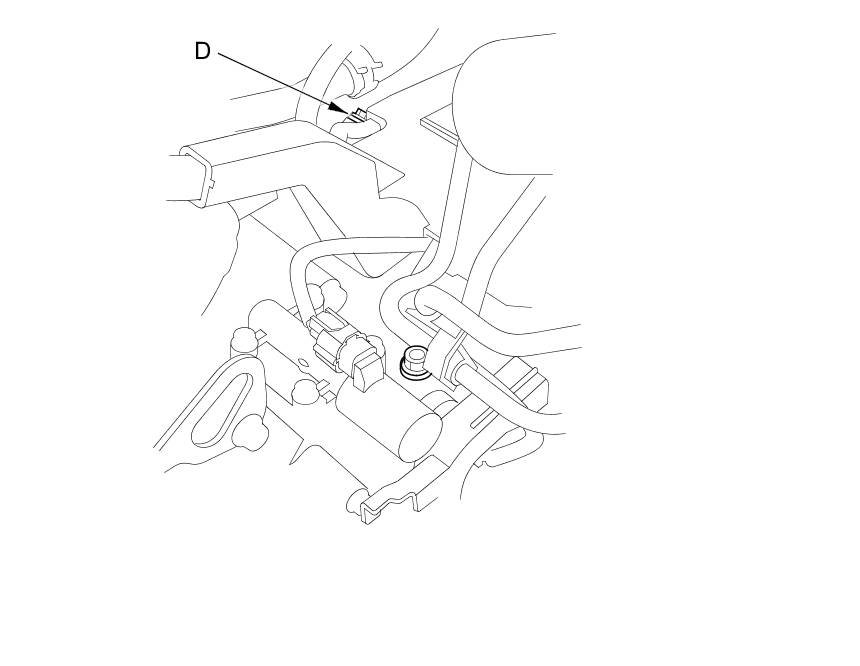 D