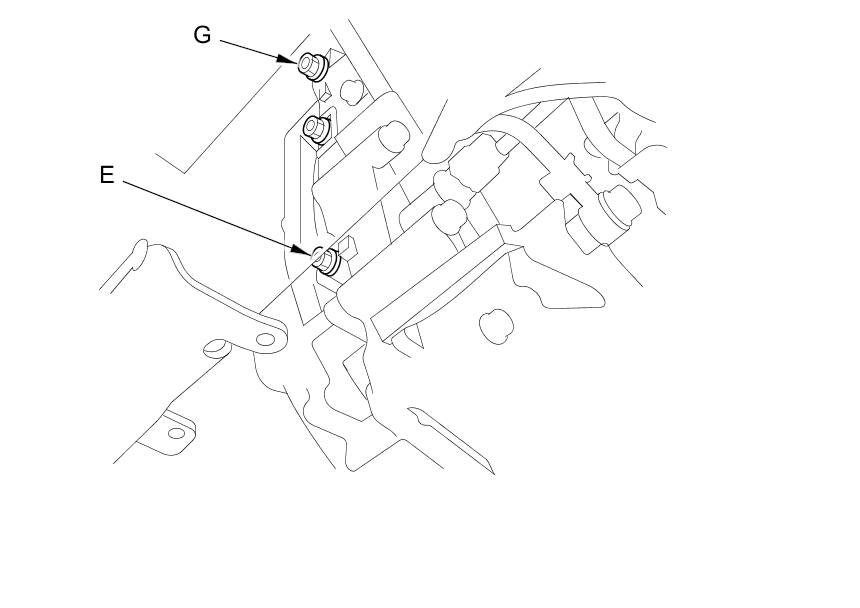 G

E