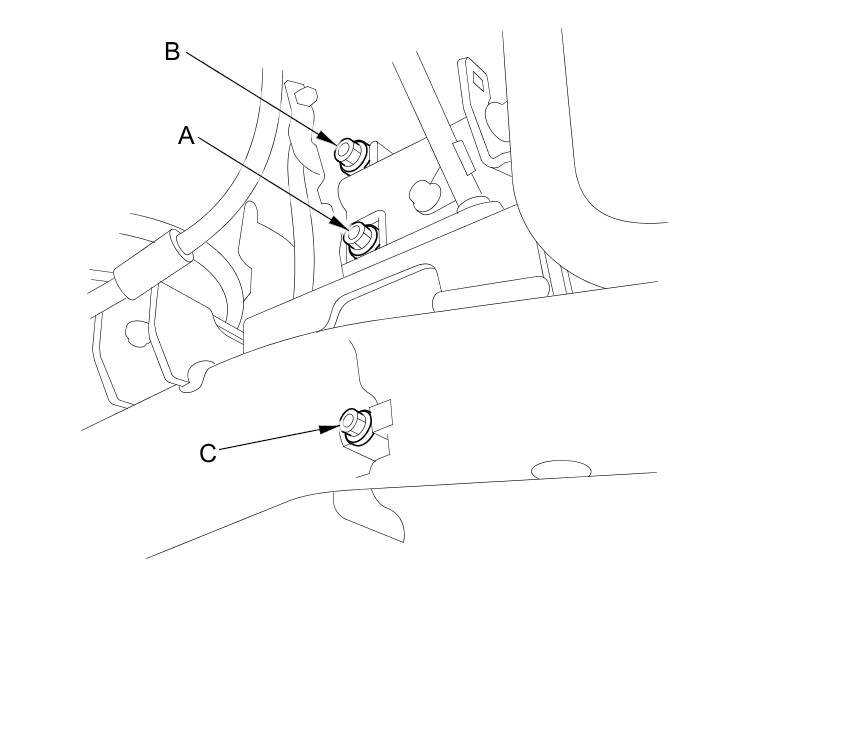 B
A
C