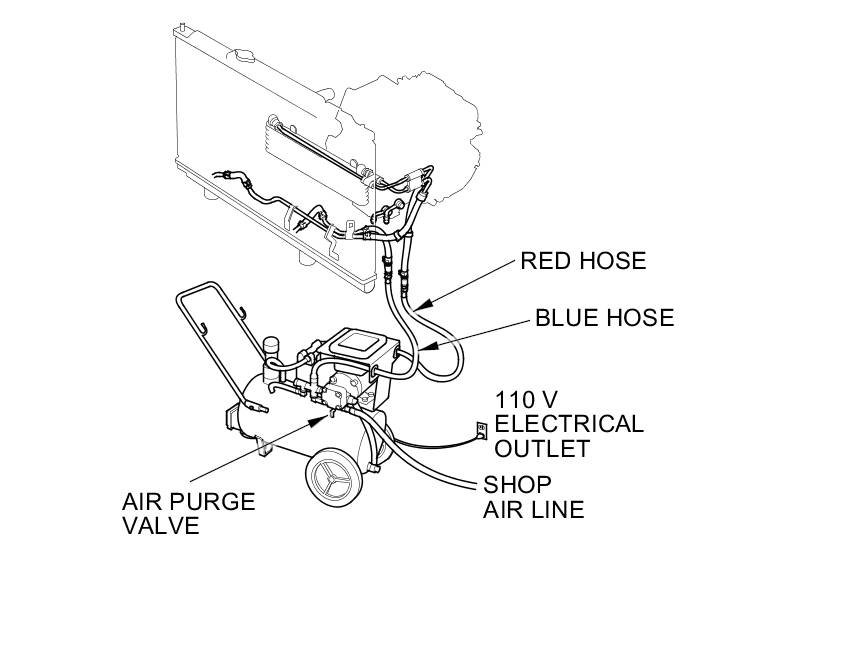 RED HOSE

BLUE HOSE

110 V
ELECTRICAL
OUTLET

SHOP
AIR LINE

AIR PURGE
VALVE