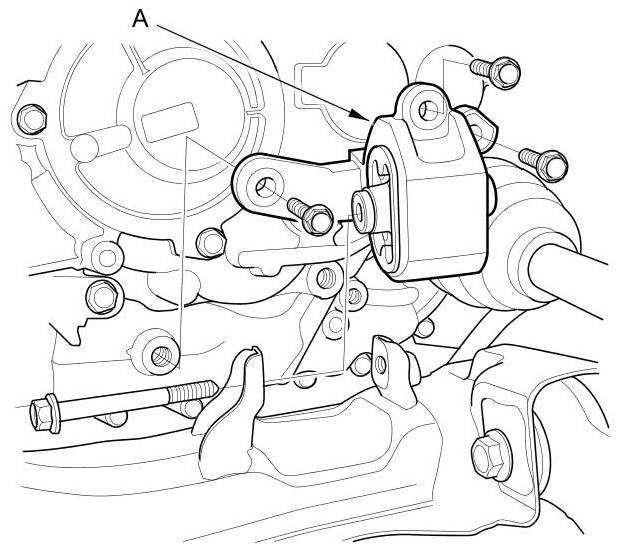 A