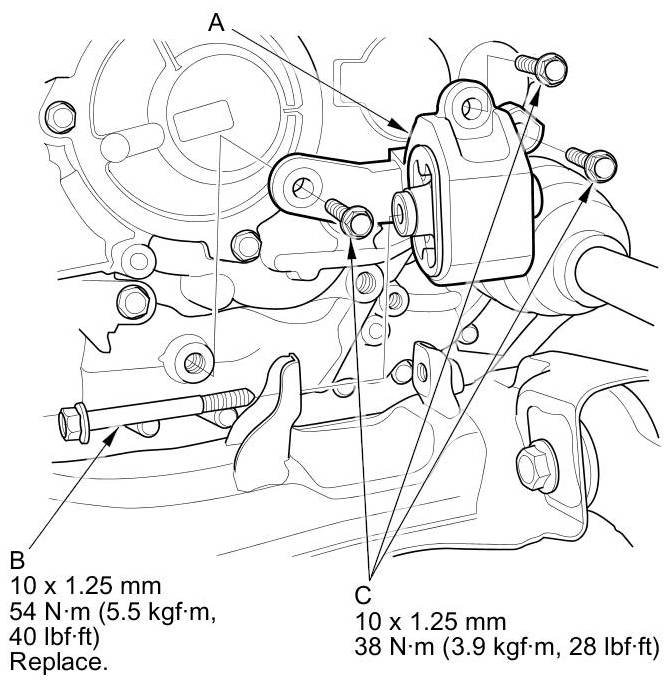 A

B
10 x 1.25 mm
54 N·m (5.5 kgf·m, 40 lbf·ft)
Replace.

C
10 x 1.25 mm
38 N·m (3.9 kgf·m, 28 lbf·ft)