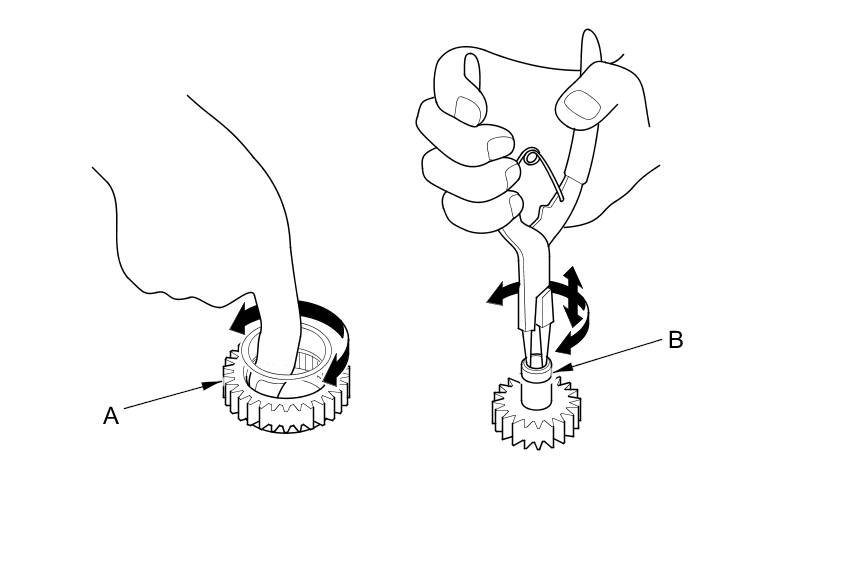 A

B