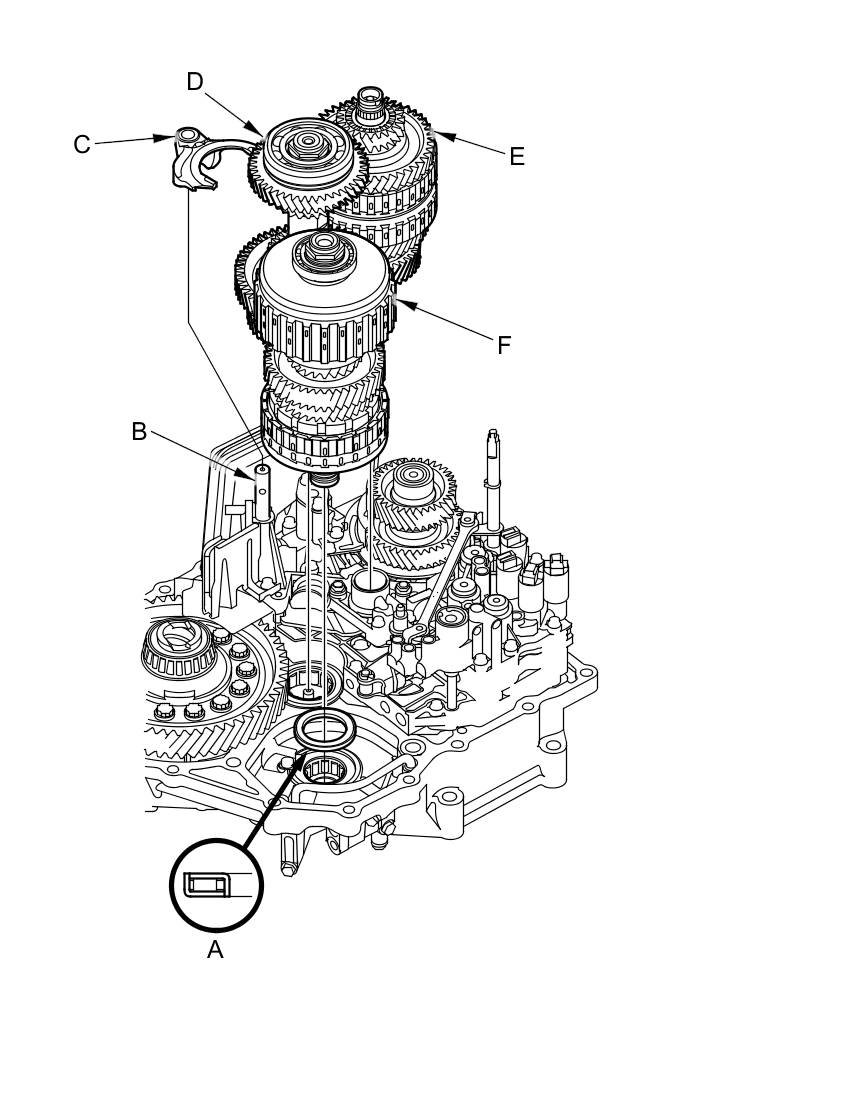 D
C
E
F
B
A