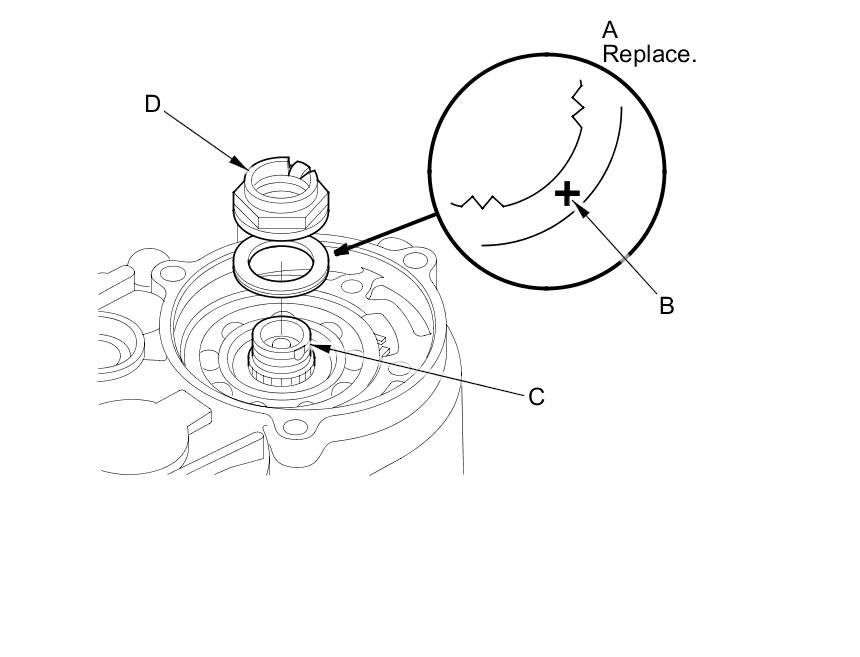 A
Replace.

D

B

C