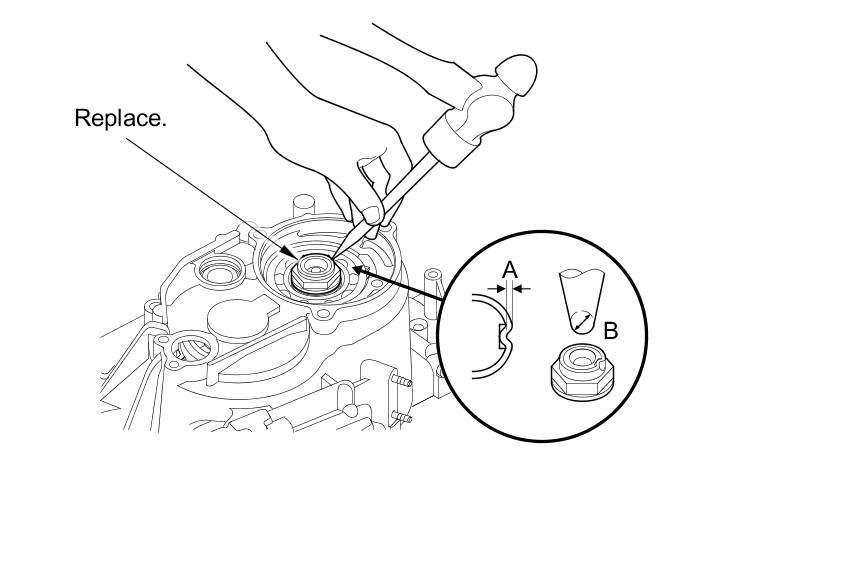 Replace.

A

B