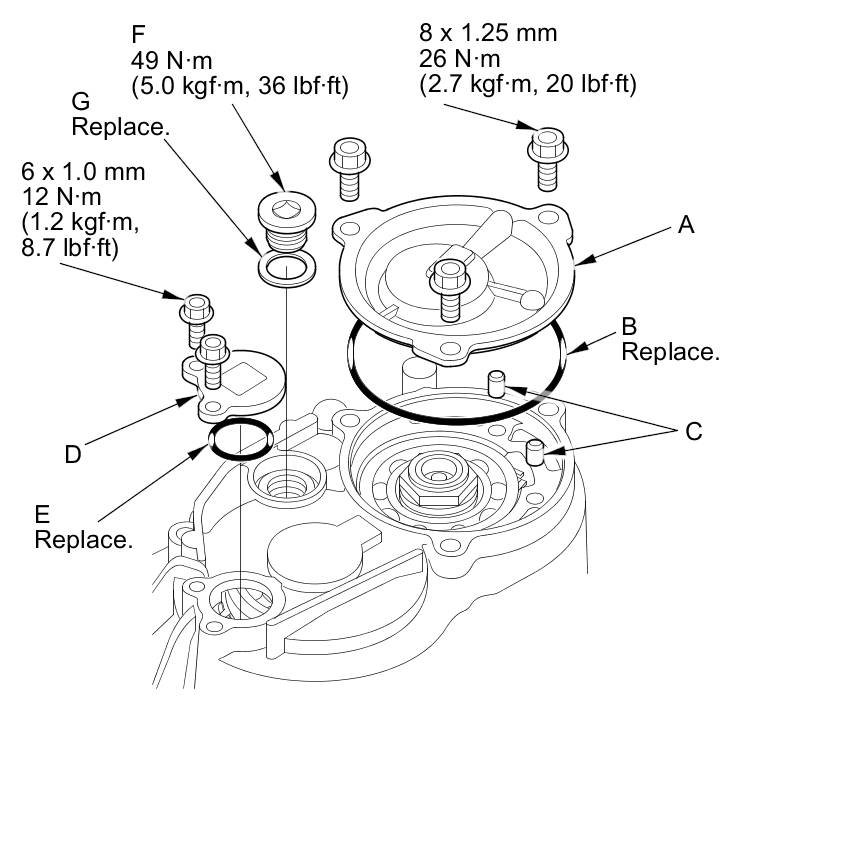 F
49 N·m
(5.0 kgf·m, 36 lbf·ft)

8 x 1.25 mm
26 N·m
(2.7 kgf·m, 20 lbf·ft)

G
Replace.

6 x 1.0 mm
12 N·m
(1.2 kgf·m,
8.7 lbf·ft)

A

B
Replace.

C

D

E
Replace.