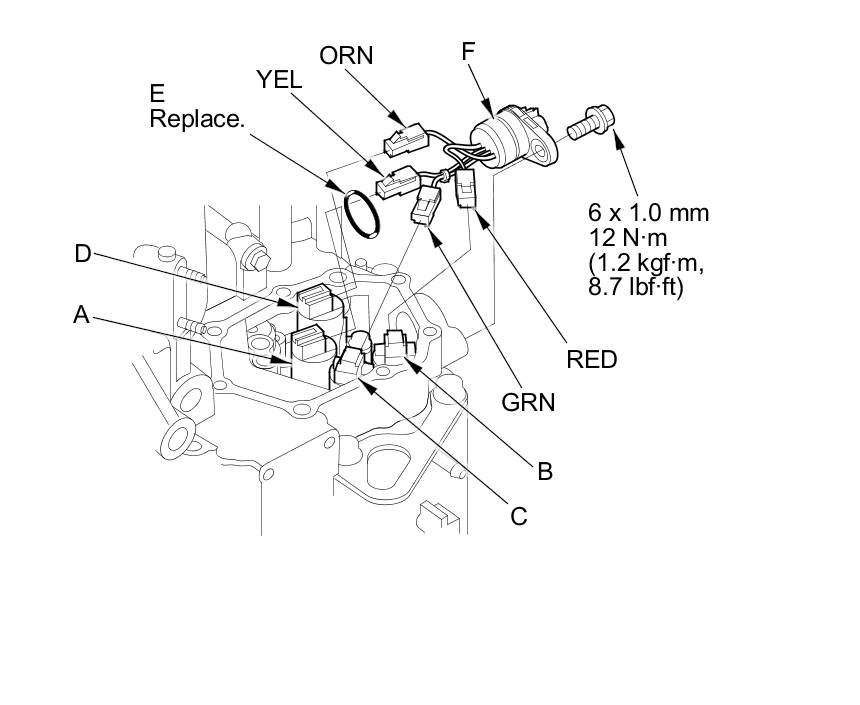 ORN

F

YEL

E
Replace.

6 x 1.0 mm
12 N·m
(1.2 kgf·m,
8.7 lbf·ft)

D

A

RED

GRN

B

C