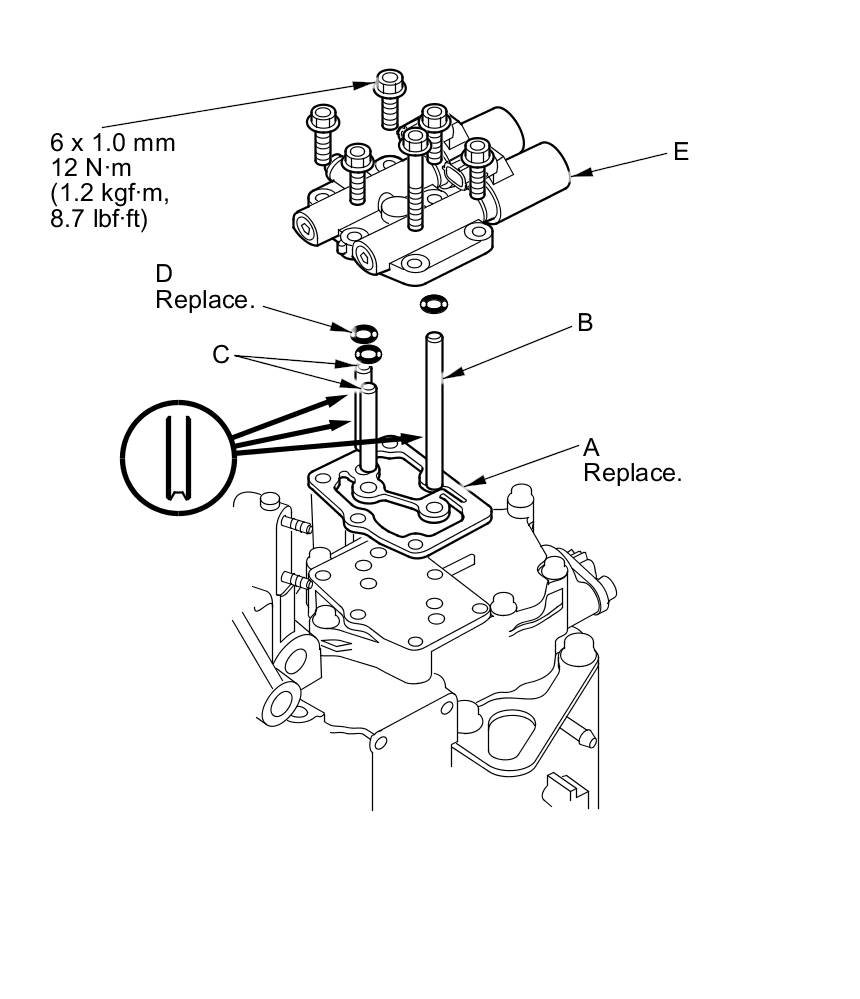 6 x 1.0 mm
12 N·m
(1.2 kgf·m,
8.7 lbf·ft)

E

D
Replace.

B

C

A
Replace.