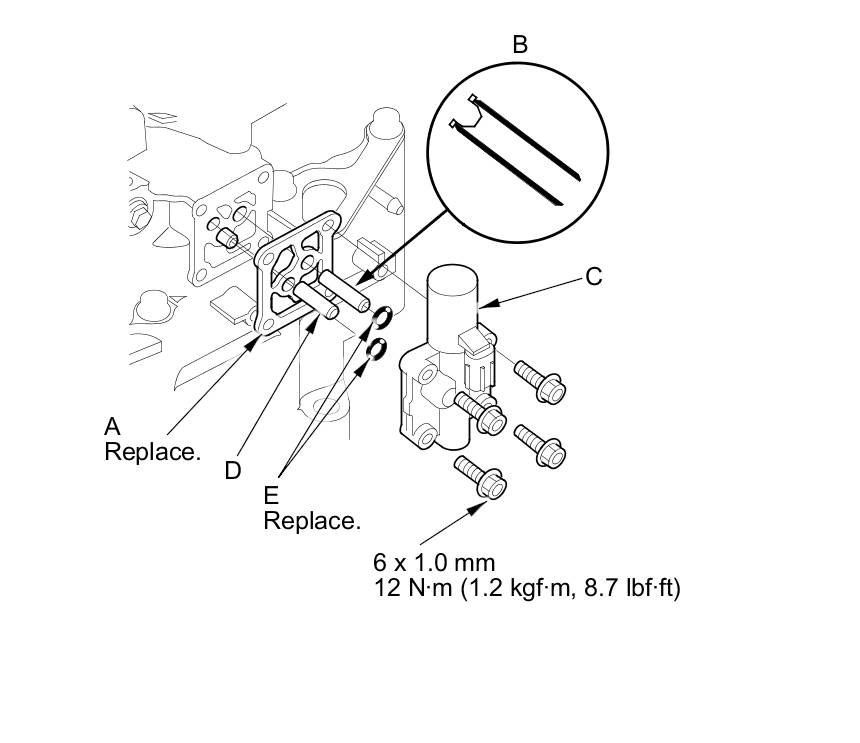 B

C

A
Replace.

D

E
Replace.

6 x 1.0 mm
12 N·m (1.2 kgf·m, 8.7 lbf·ft)